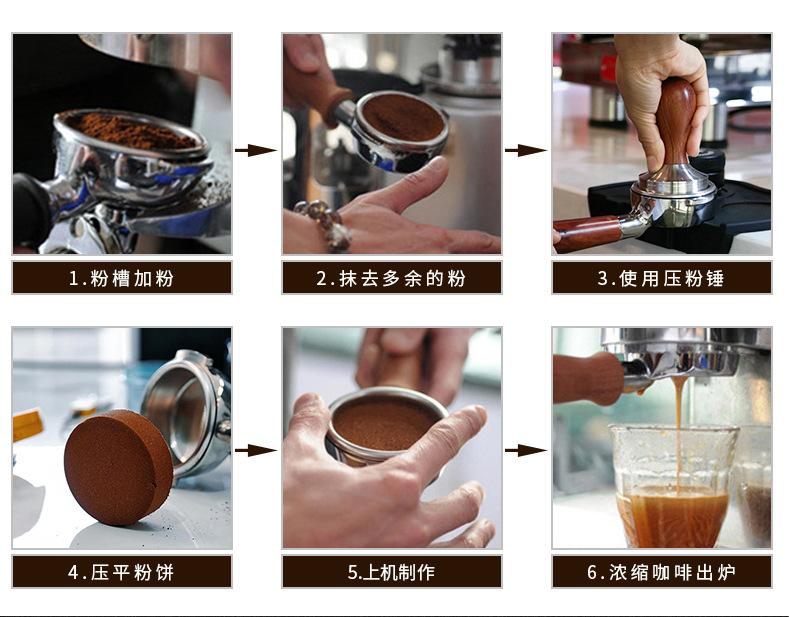 1.粉槽加粉

2.抹去多余的粉

3.使用压粉锤

4.压平粉饼

5.上机制作

6.浓缩咖啡出炉