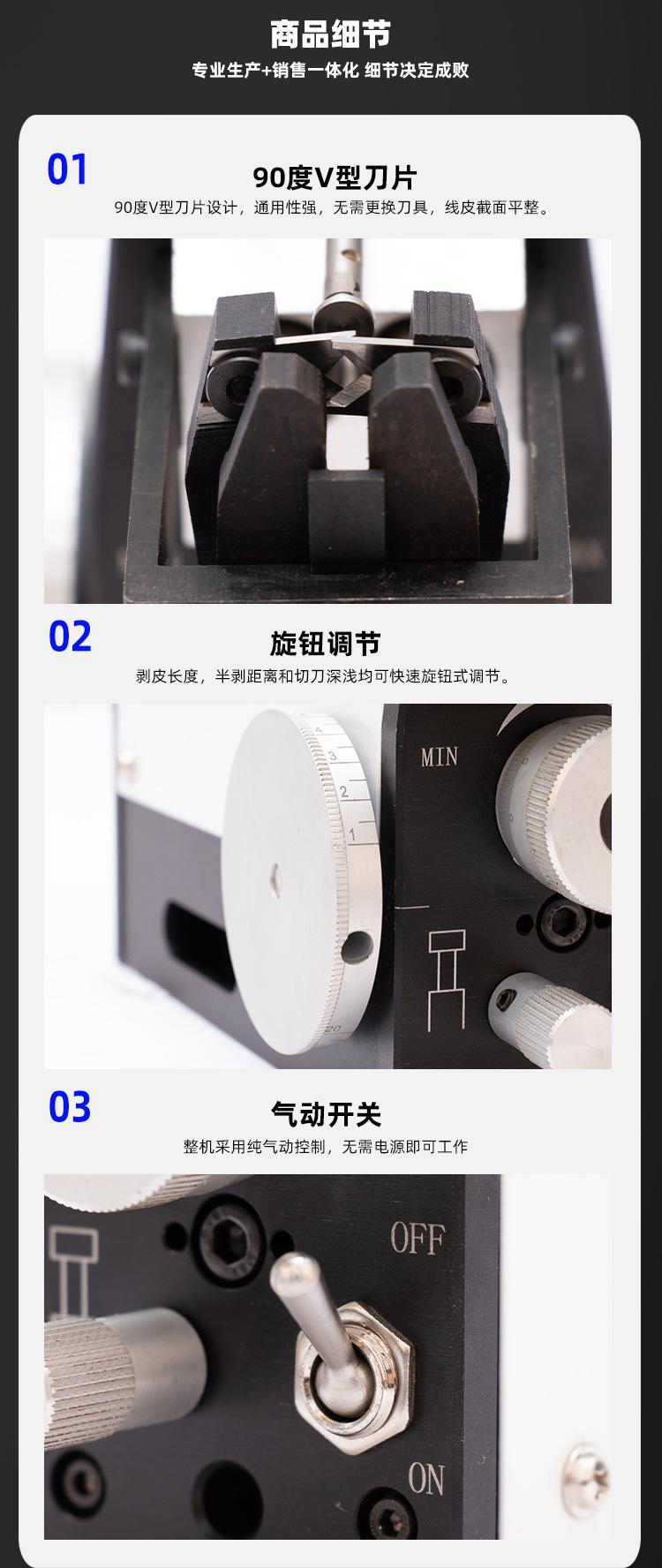 商品细节
专业生产+销售一体化 细节决定成败

01
90度V型刀片
90度V型刀片设计，通用性强，无需更换刀具，线皮截面平整。

02
旋钮调节
剥皮长度，半剥距离和切刀深浅均可快速旋钮式调节。

4
3
2
1
20
MIN

03
气动开关
整机采用纯气动控制，无需电源即可工作

OFF
ON