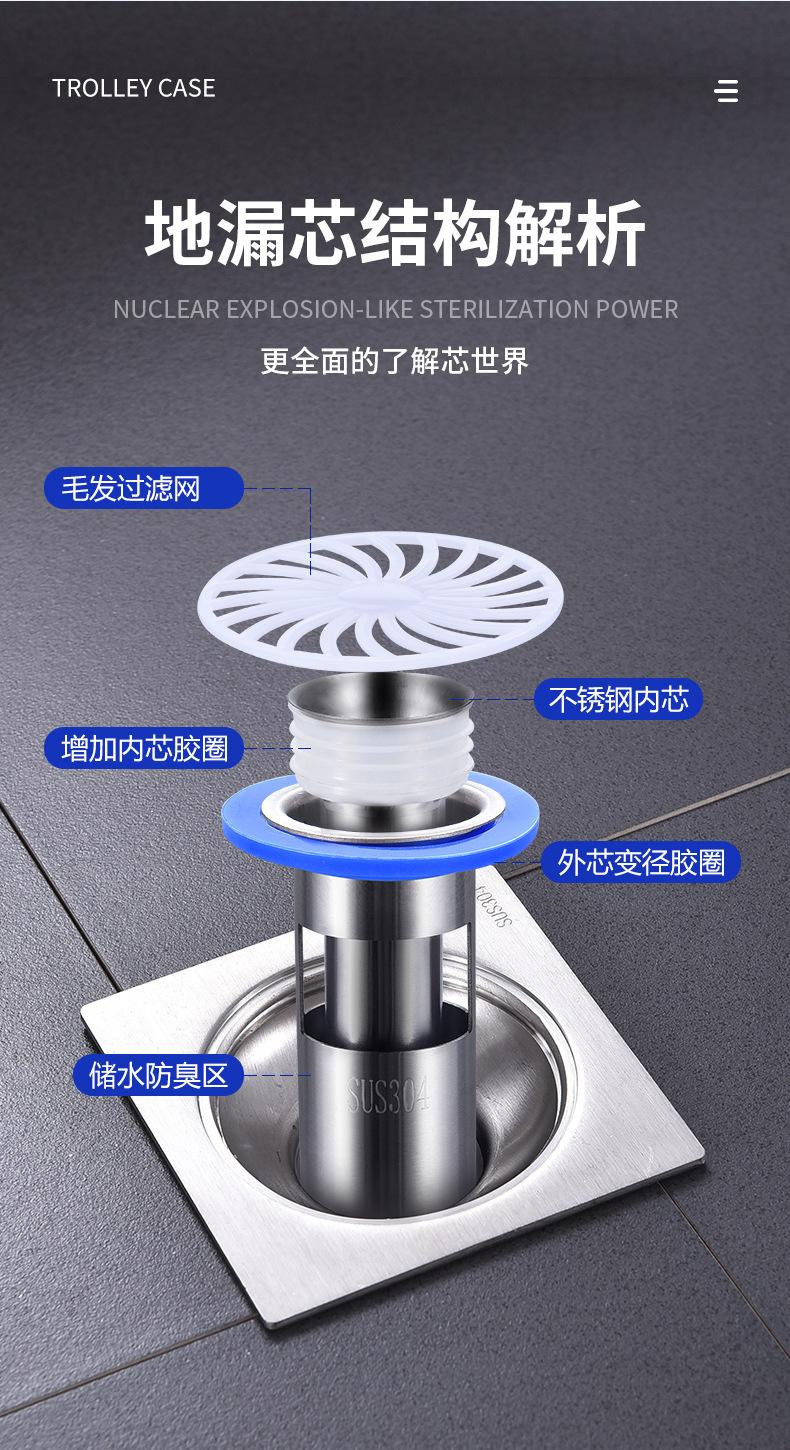 TROLLEY CASE

地漏芯结构解析

NUCLEAR EXPLOSION-LIKE STERILIZATION POWER

更全面的了解芯世界

毛发过滤网

不锈钢内芯

增加内芯胶圈

外芯变径胶圈

SUS304

储水防臭区

SUS304