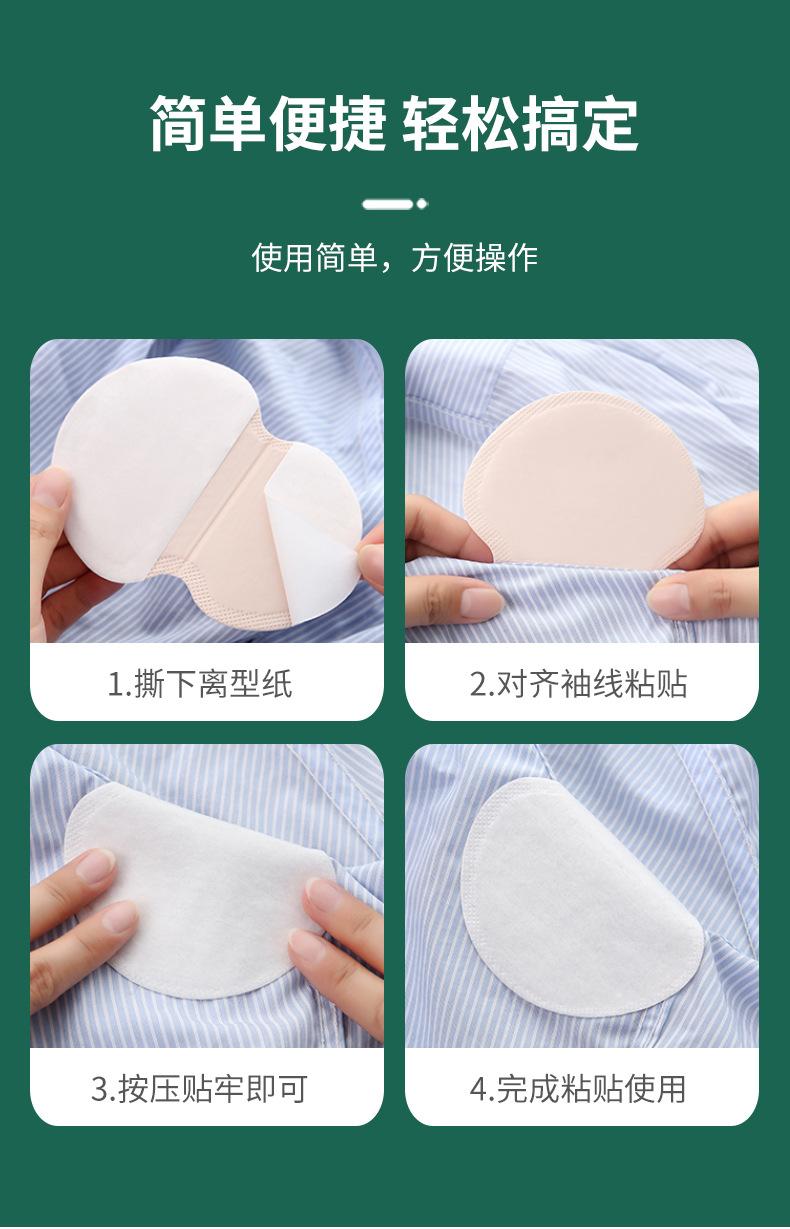 简单便捷 轻松搞定

使用简单，方便操作

1.撕下离型纸

2.对齐袖线粘贴

3.按压贴牢即可

4.完成粘贴使用