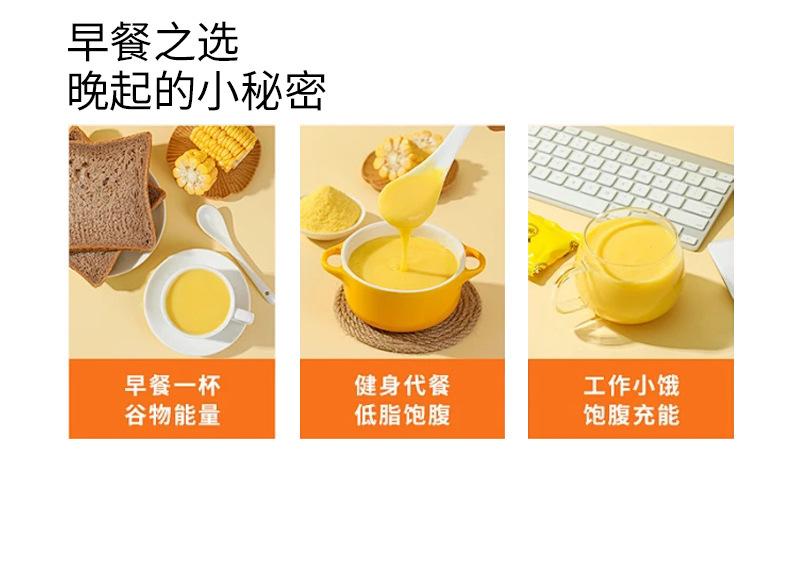 早餐之选
晚起的小秘密

早餐一杯
谷物能量

健身代餐
低脂饱腹

工作小饿
饱腹充能