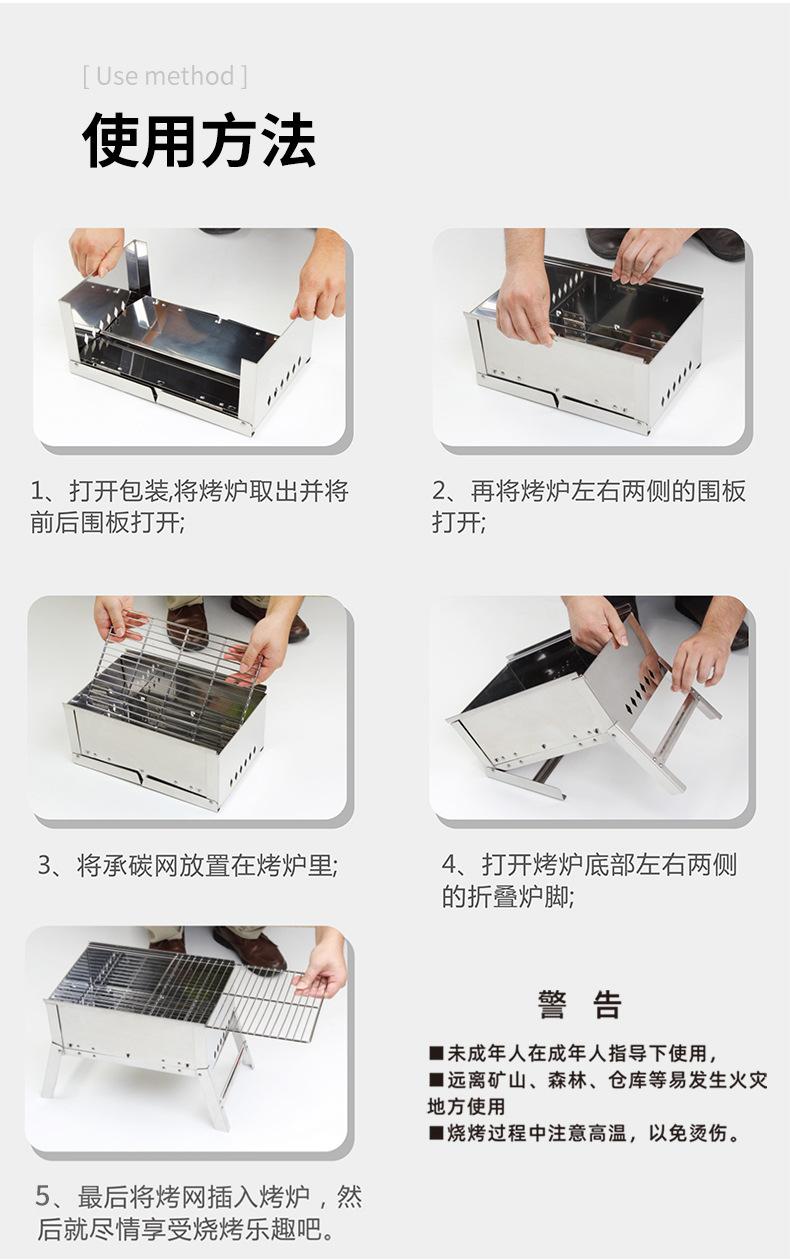 [ Use method ]

使用方法

1、打开包装,将烤炉取出并将前后围板打开;

2、再将烤炉左右两侧的围板打开;

3、将承碳网放置在烤炉里;

4、打开烤炉底部左右两侧的折叠炉脚;

5、最后将烤网插入烤炉，然后就尽情享受烧烤乐趣吧。

警 告

■未成年人在成年人指导下使用，
■远离矿山、森林、仓库等易发生火灾地方使用
■烧烤过程中注意高温，以免烫伤。