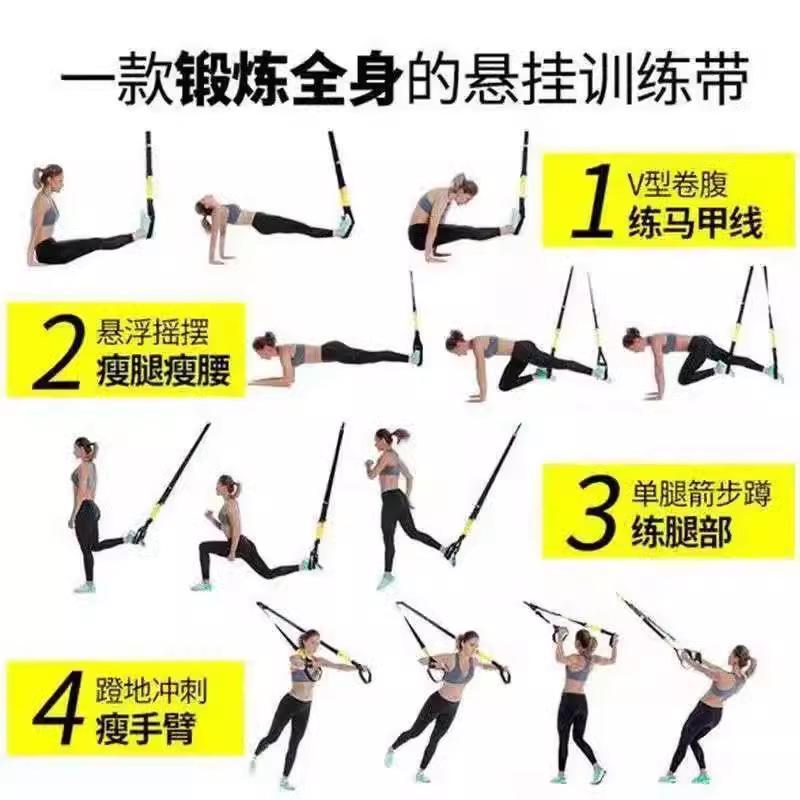 一款锻炼全身的悬挂训练带

1 V型卷腹
练马甲线

2 悬浮摇摆
瘦腿瘦腰

3 单腿箭步蹲
练腿部

4 蹬地冲刺
瘦手臂