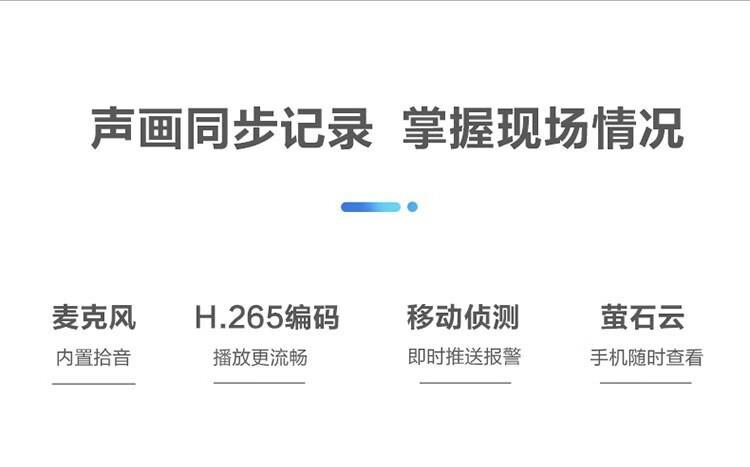 声画同步记录 掌握现场情况

麦克风
内置拾音

H.265编码
播放更流畅

移动侦测
即时推送报警

萤石云
手机随时查看