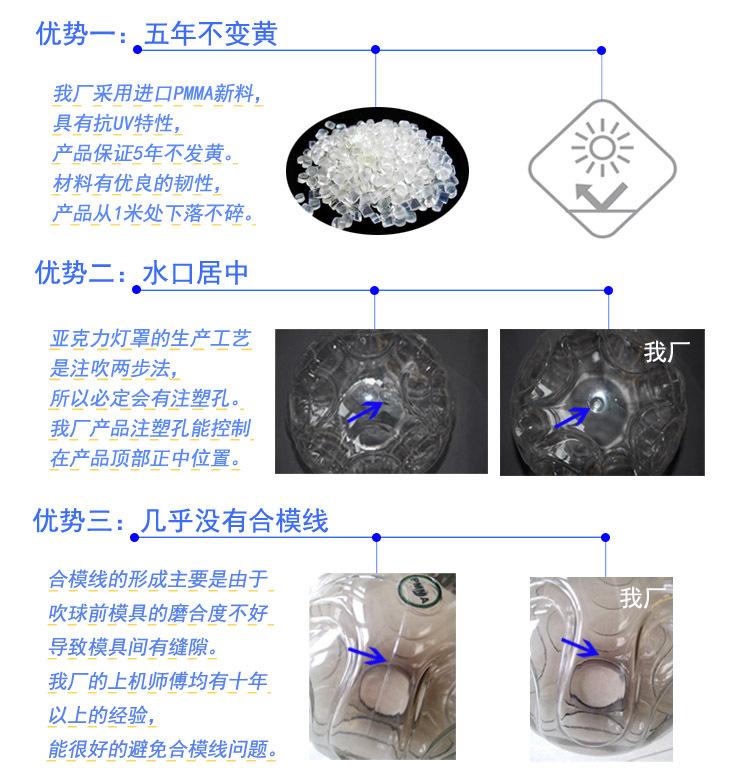 优势一：五年不变黄

我厂采用进口PMMA新料，
具有抗UV特性，
产品保证5年不发黄。
材料有优良的韧性，
产品从1米处下落不碎。

优势二：水口居中

亚克力灯罩的生产工艺
是注吹两步法，
所以必定会有注塑孔。
我厂产品注塑孔能控制
在产品顶部正中位置。

我厂

优势三：几乎没有合模线

合模线的形成主要是由于
吹球前模具的磨合度不好
导致模具间有缝隙。
我厂的上机师傅均有十年
以上的经验，
能很好的避免合模线问题。

PMMA

我厂