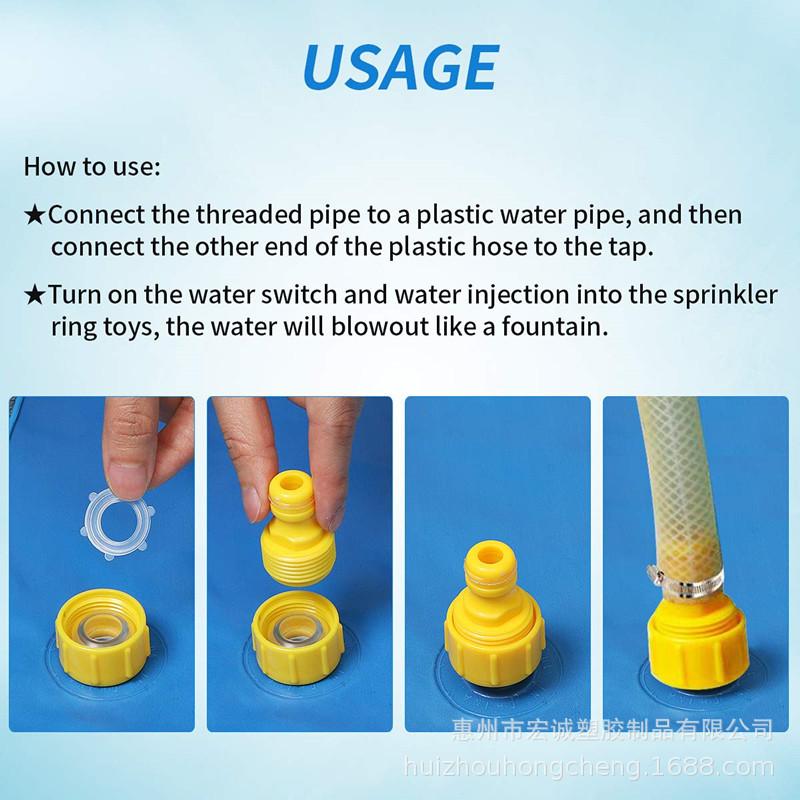 USAGE

How to use:

★Connect the threaded pipe to a plastic water pipe, and then connect the other end of the plastic hose to the tap.

★Turn on the water switch and water injection into the sprinkler ring toys, the water will blowout like a fountain.

惠州市宏诚塑胶制品有限公司
huizhouhongcheng.1688.com