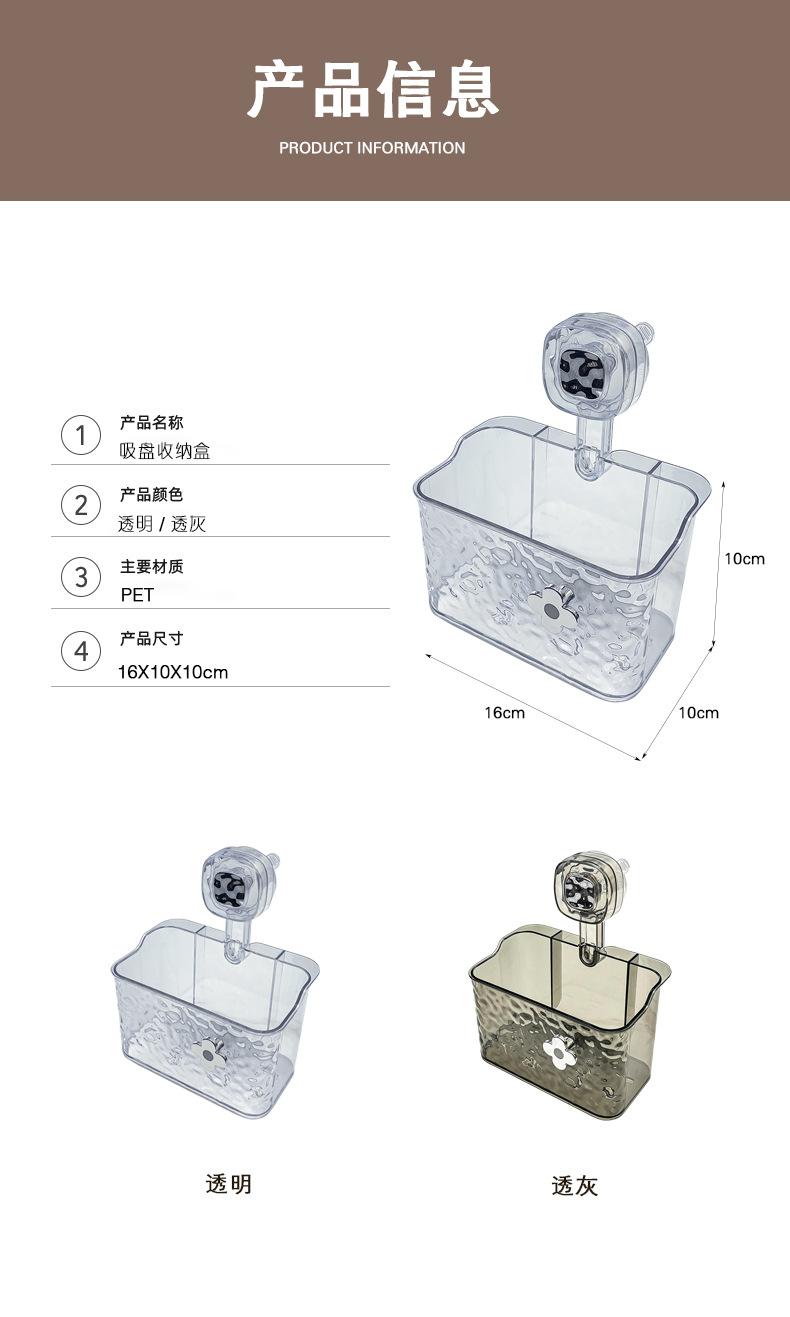 产品信息

PRODUCT INFORMATION

1 产品名称
吸盘收纳盒

2 产品颜色
透明 / 透灰

3 主要材质
PET

4 产品尺寸
16X10X10cm

10cm

16cm

10cm

透明

透灰