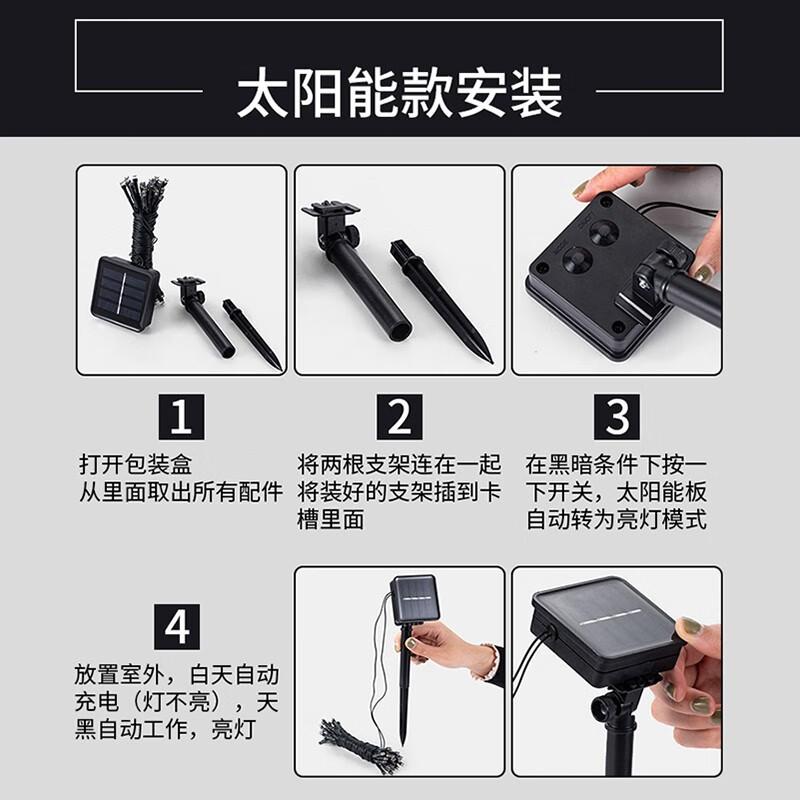 太阳能款安装

1

打开包装盒
从里面取出所有配件

2

将两根支架连在一起
将装好的支架插到卡槽里面

3

在黑暗条件下按一下开关，太阳能板自动转为亮灯模式

4

放置室外，白天自动充电（灯不亮），天黑自动工作，亮灯