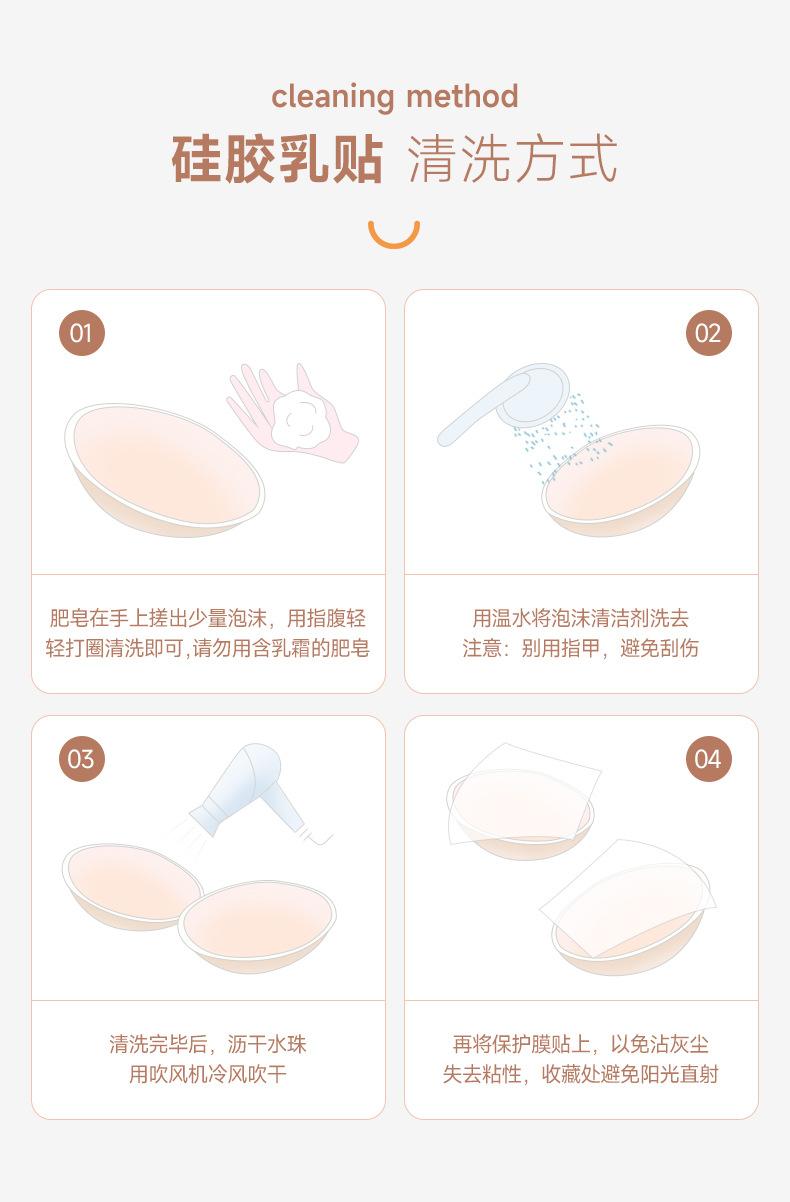 cleaning method

硅胶乳贴 清洗方式

01

肥皂在手上搓出少量泡沫，用指腹轻轻打圈清洗即可,请勿用含乳霜的肥皂

02

用温水将泡沫清洁剂洗去
注意：别用指甲，避免刮伤

03

清洗完毕后，沥干水珠
用吹风机冷风吹干

04

再将保护膜贴上，以免沾灰尘
失去粘性，收藏处避免阳光直射