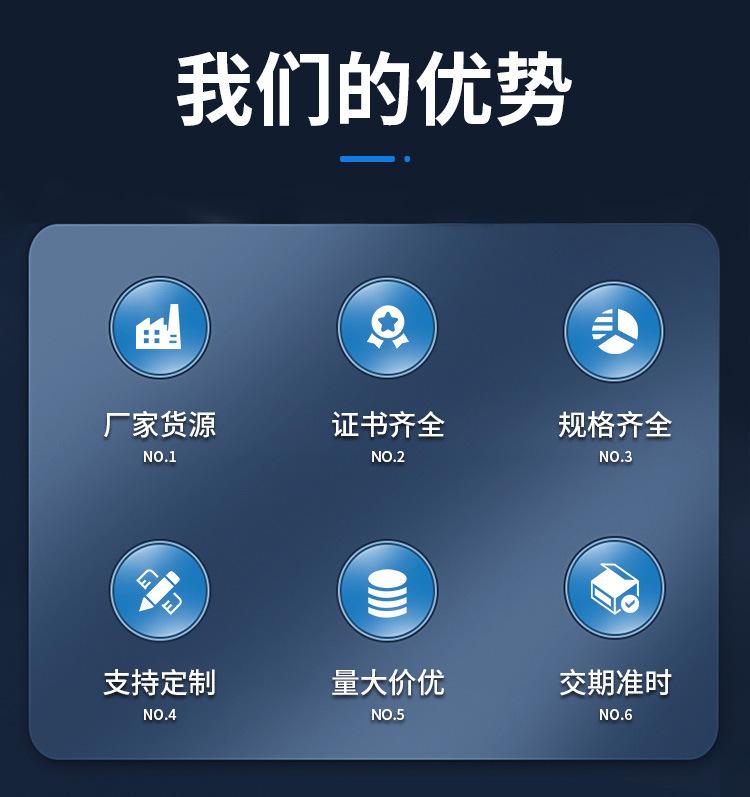 我们的优势

厂家货源
NO.1

证书齐全
NO.2

规格齐全
NO.3

支持定制
NO.4

量大价优
NO.5

交期准时
NO.6