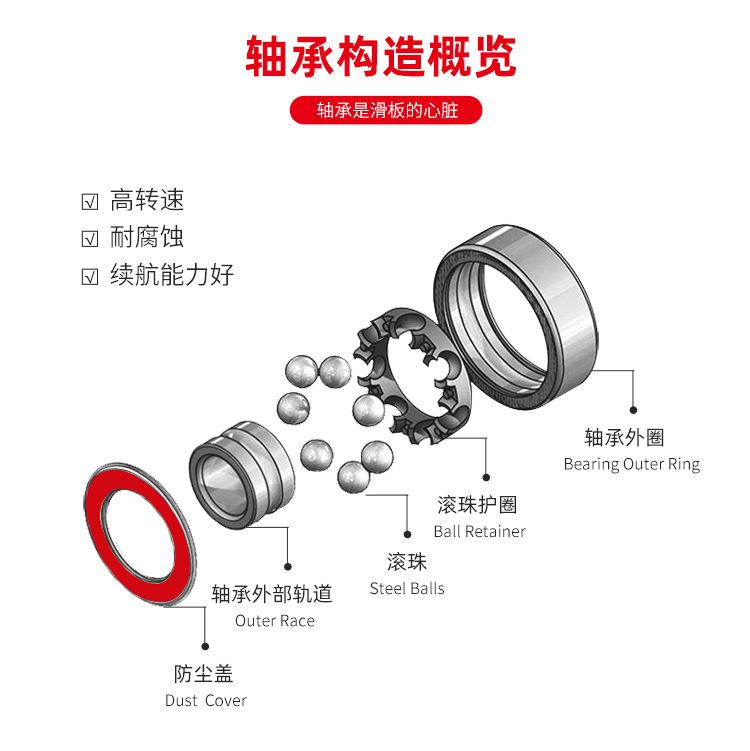 轴承构造概览

轴承是滑板的心脏

☑ 高转速
☑ 耐腐蚀
☑ 续航能力好

轴承外圈
Bearing Outer Ring

滚珠护圈
Ball Retainer

滚珠
Steel Balls

轴承外部轨道
Outer Race

防尘盖
Dust Cover