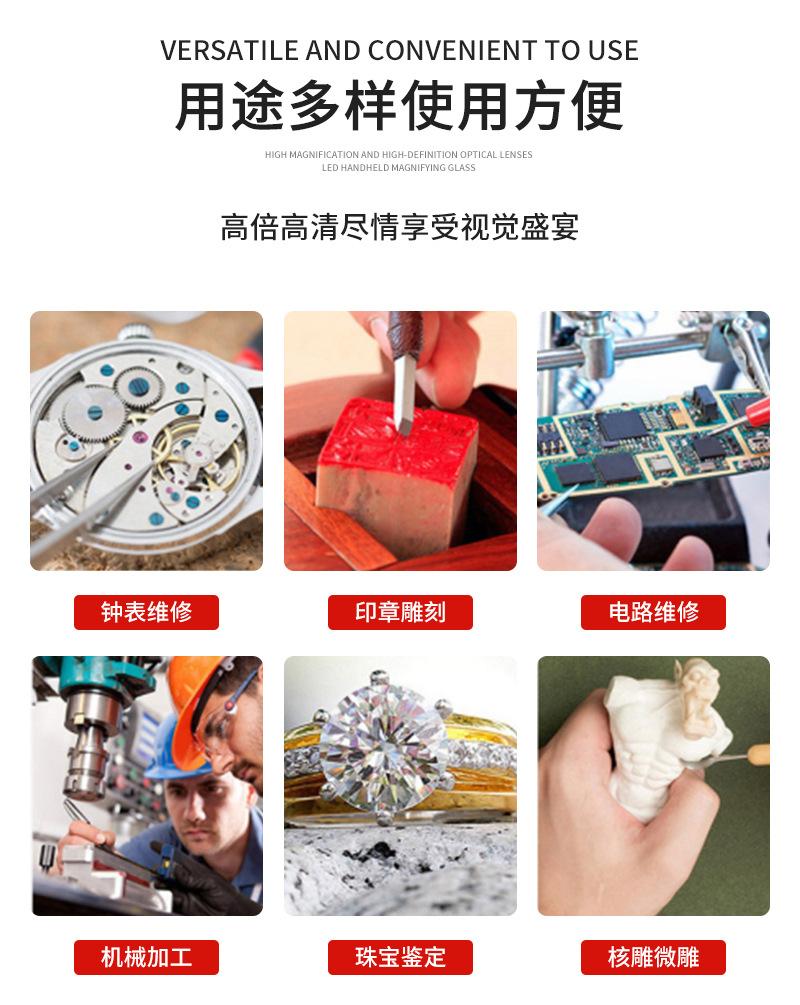 VERSATILE AND CONVENIENT TO USE
用途多样使用方便
HIGH MAGNIFICATION AND HIGH-DEFINITION OPTICAL LENSES
LED HANDHELD MAGNIFYING GLASS

高倍高清尽情享受视觉盛宴

钟表维修

印章雕刻

电路维修

机械加工

珠宝鉴定

核雕微雕