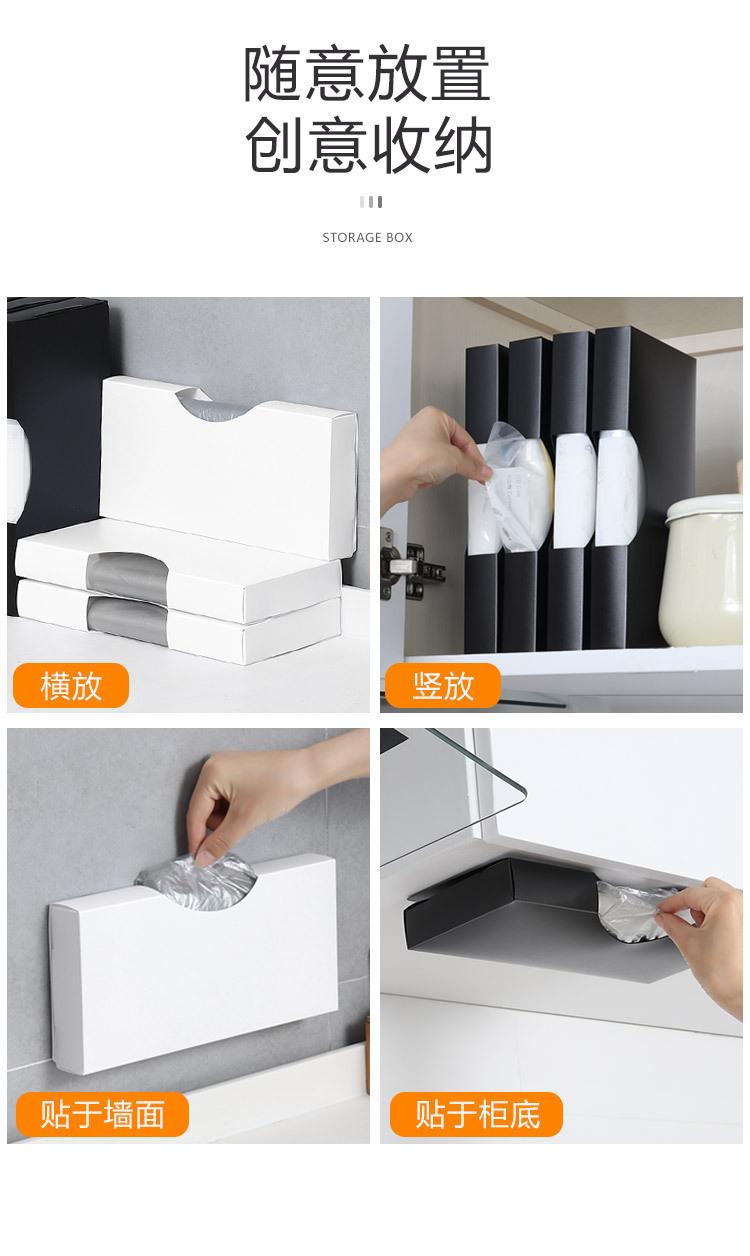 随意放置
创意收纳

STORAGE BOX

横放

竖放

贴于墙面

贴于柜底