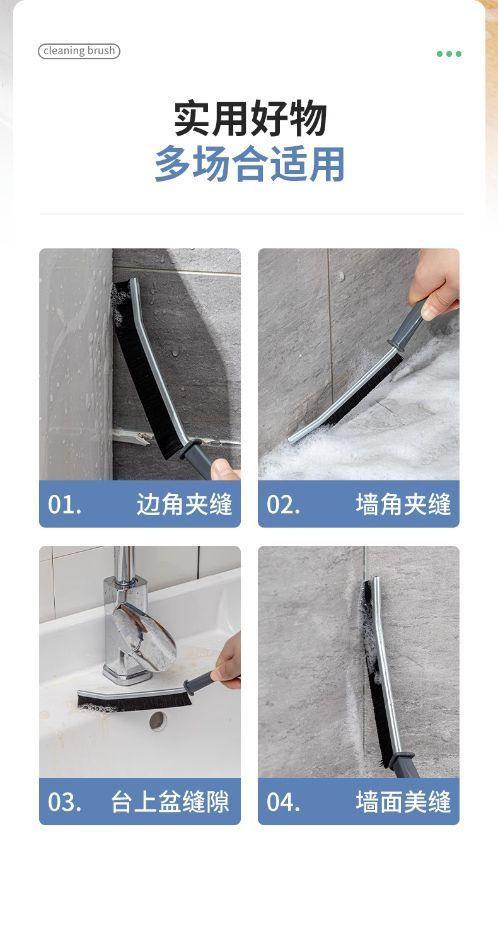 cleaning brush

实用好物
多场合适用

01. 边角夹缝

02. 墙角夹缝

03. 台上盆缝隙

04. 墙面美缝