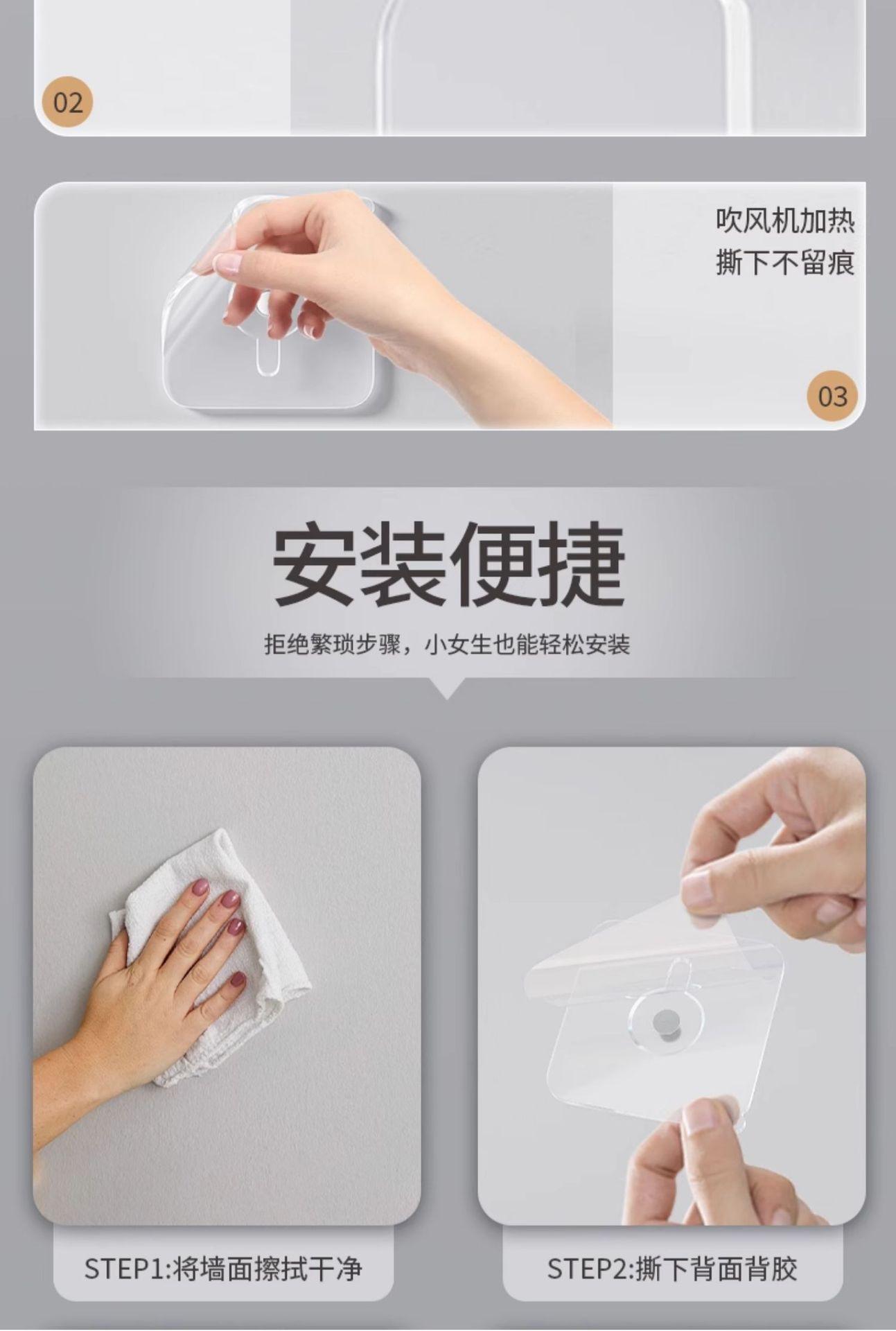 02

吹风机加热
撕下不留痕

03

安装便捷

拒绝繁琐步骤，小女生也能轻松安装

STEP1:将墙面擦拭干净

STEP2:撕下背面背胶