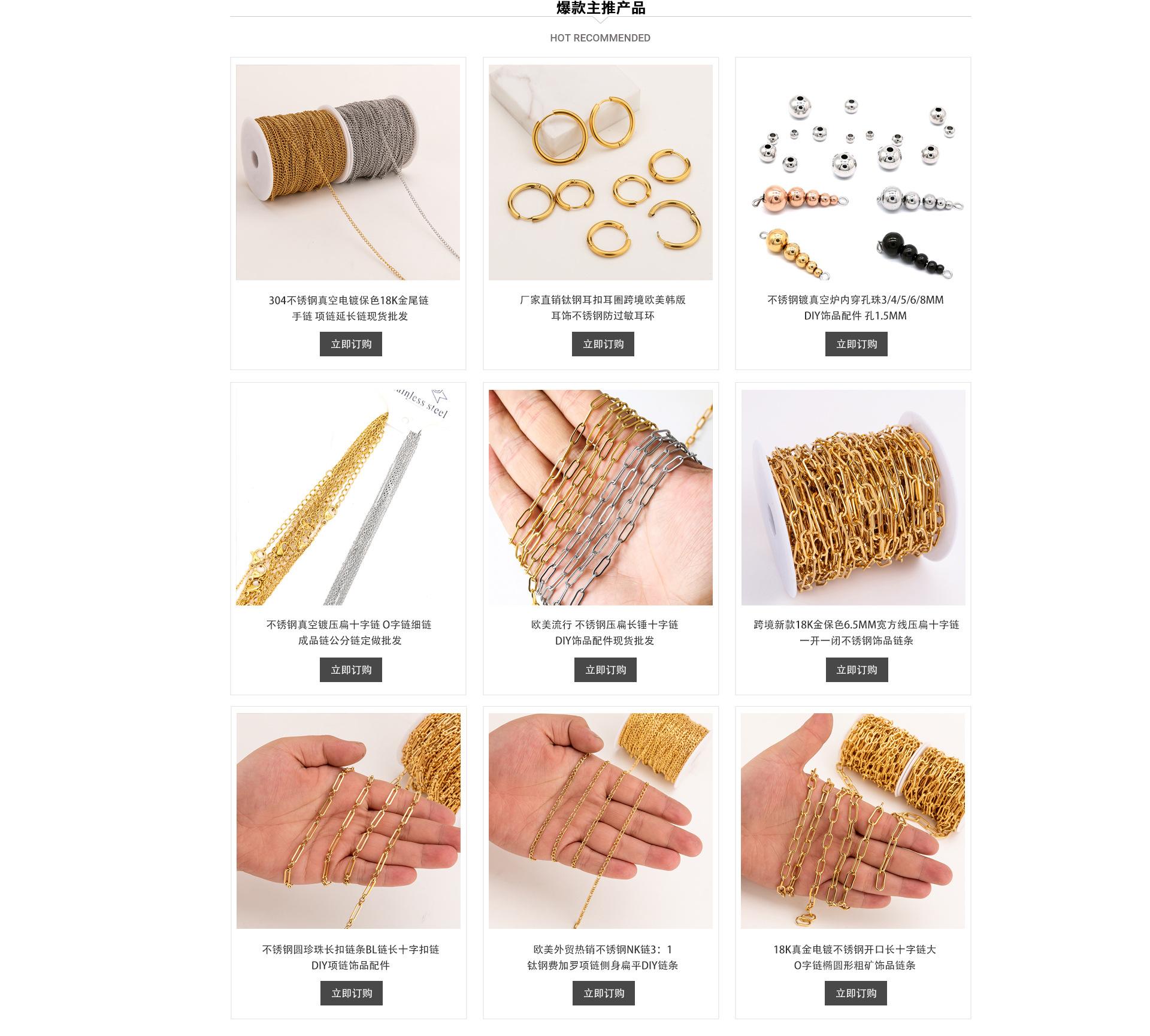 爆款主推产品

HOT RECOMMENDED

304不锈钢真空电镀保色18K金尾链
手链 项链延长链现货批发

立即订购

厂家直销钛钢耳扣耳圈跨境欧美韩版
耳饰不锈钢防过敏耳环

立即订购

不锈钢镀真空炉内穿孔珠3/4/5/6/8MM
DIY饰品配件 孔1.5MM

立即订购

ainless steel

不锈钢真空镀压扁十字链 O字链细链
成品链公分链定做批发

立即订购

欧美流行 不锈钢压扁长锤十字链
DIY饰品配件现货批发

立即订购

跨境新款18K金保色6.5MM宽方线压扁十字链
一开一闭不锈钢饰品链条

立即订购

不锈钢圆珍珠长扣链条BL链长十字扣链
DIY项链饰品配件

立即订购

欧美外贸热销不锈钢NK链3：1
钛钢费加罗项链侧身扁平DIY链条

立即订购

18K真金电镀不锈钢开口长十字链大
O字链椭圆形粗矿饰品链条

立即订购