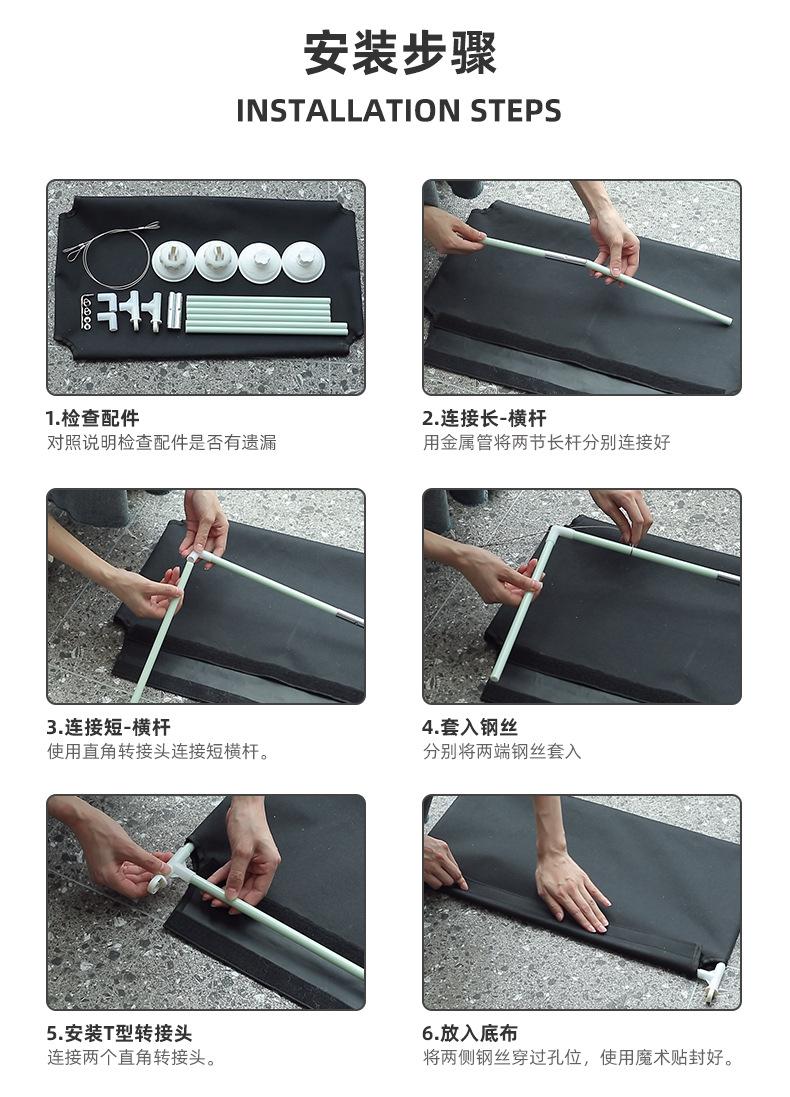 安装步骤
INSTALLATION STEPS

1.检查配件
对照说明检查配件是否有遗漏

2.连接长-横杆
用金属管将两节长杆分别连接好

3.连接短-横杆
使用直角转接头连接短横杆。

4.套入钢丝
分别将两端钢丝套入

5.安装T型转接头
连接两个直角转接头。

6.放入底布
将两侧钢丝穿过孔位，使用魔术贴封好。