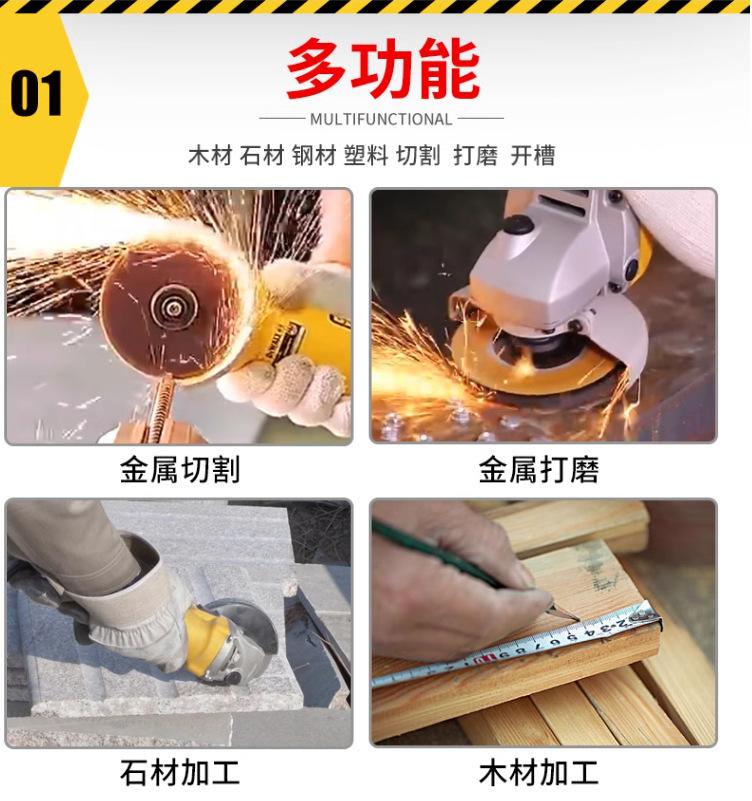 01

多功能

MULTIFUNCTIONAL

木材 石材 钢材 塑料 切割 打磨 开槽

金属切割

金属打磨

石材加工

木材加工