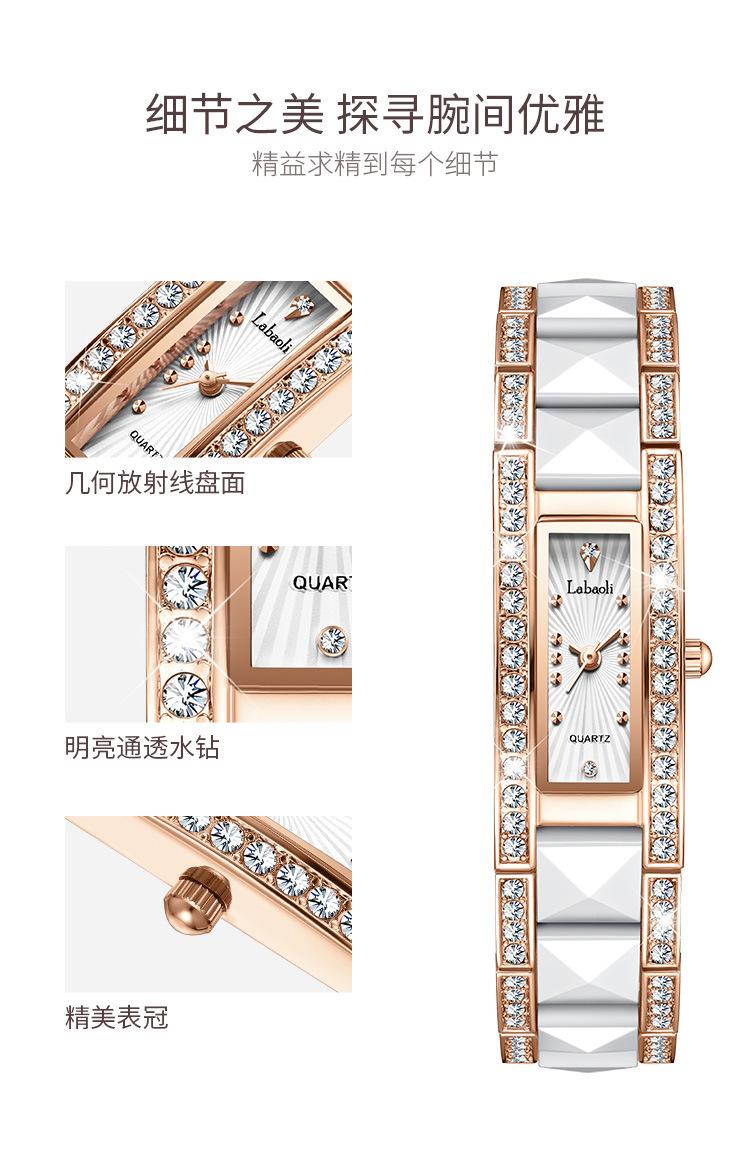 细节之美 探寻腕间优雅

精益求精到每个细节

Labaoli

QUARTZ

几何放射线盘面

QUART

明亮通透水钻

精美表冠

Labaoli

QUARTZ