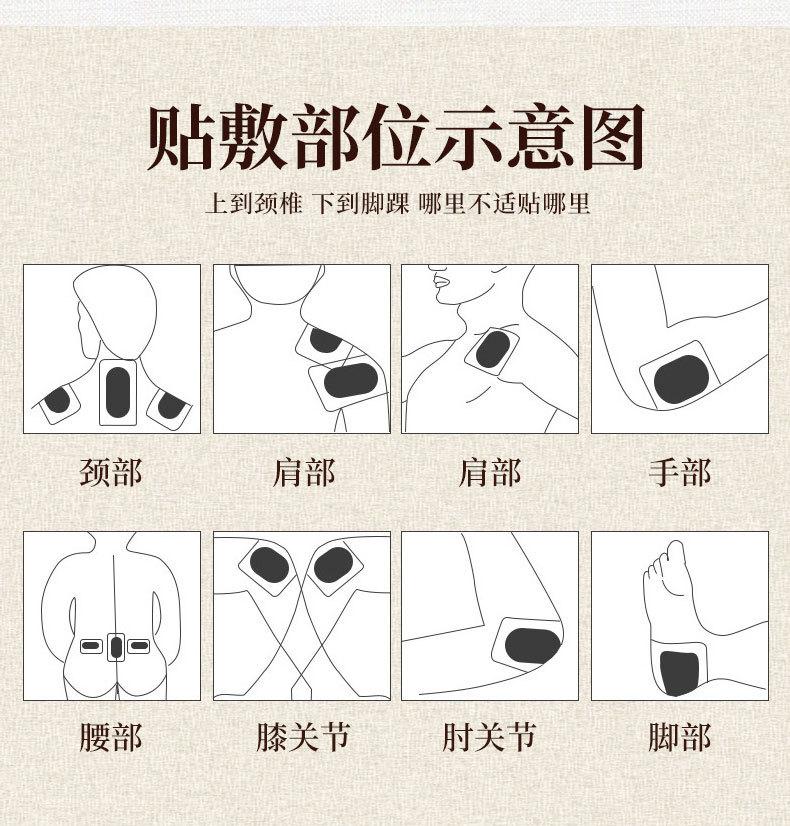 贴敷部位示意图

上到颈椎 下到脚踝 哪里不适贴哪里

颈部

肩部

肩部

手部

腰部

膝关节

肘关节

脚部