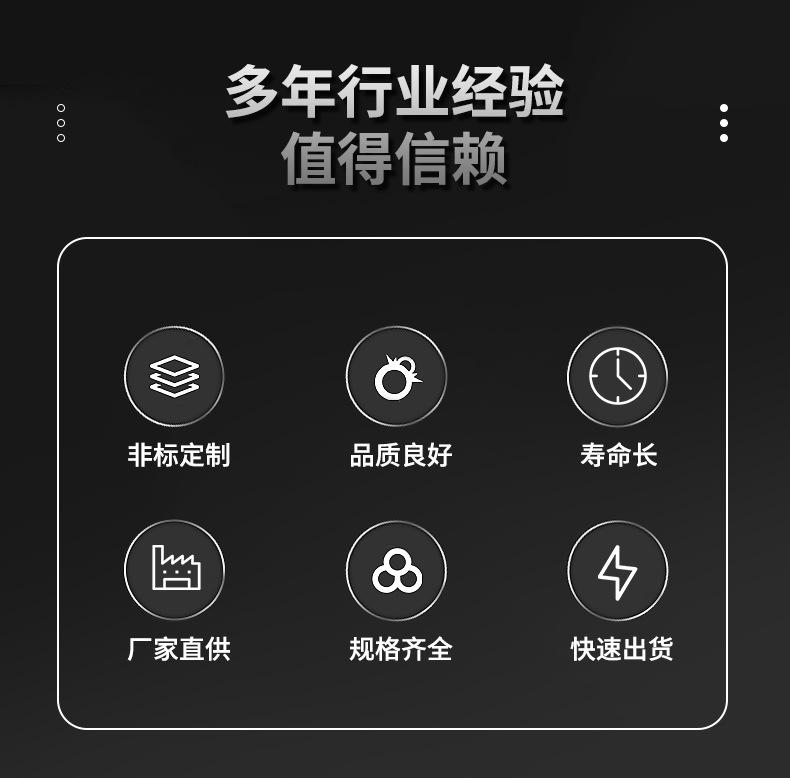 多年行业经验
值得信赖

非标定制 品质良好 寿命长

厂家直供 规格齐全 快速出货