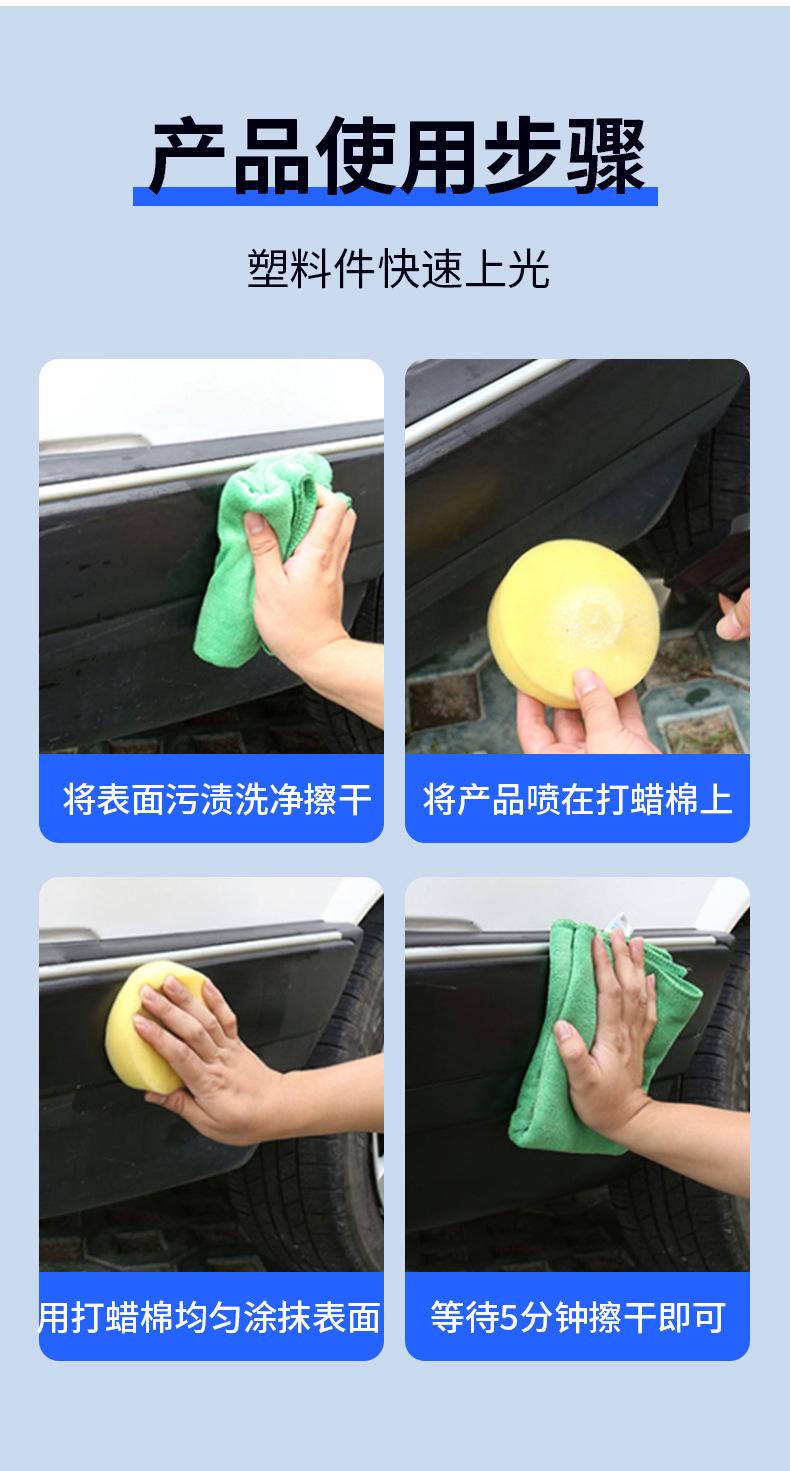 产品使用步骤

塑料件快速上光

将表面污渍洗净擦干

将产品喷在打蜡棉上

用打蜡棉均匀涂抹表面

等待5分钟擦干即可