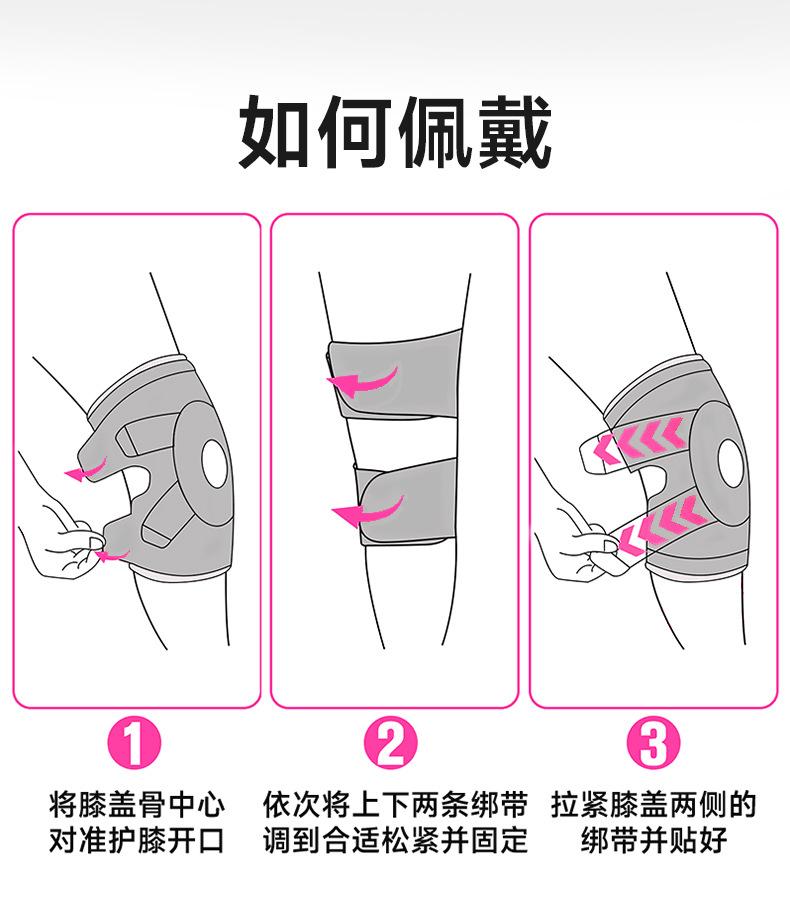 如何佩戴

1
将膝盖骨中心对准护膝开口

2
依次将上下两条绑带调到合适松紧并固定

3
拉紧膝盖两侧的绑带并贴好