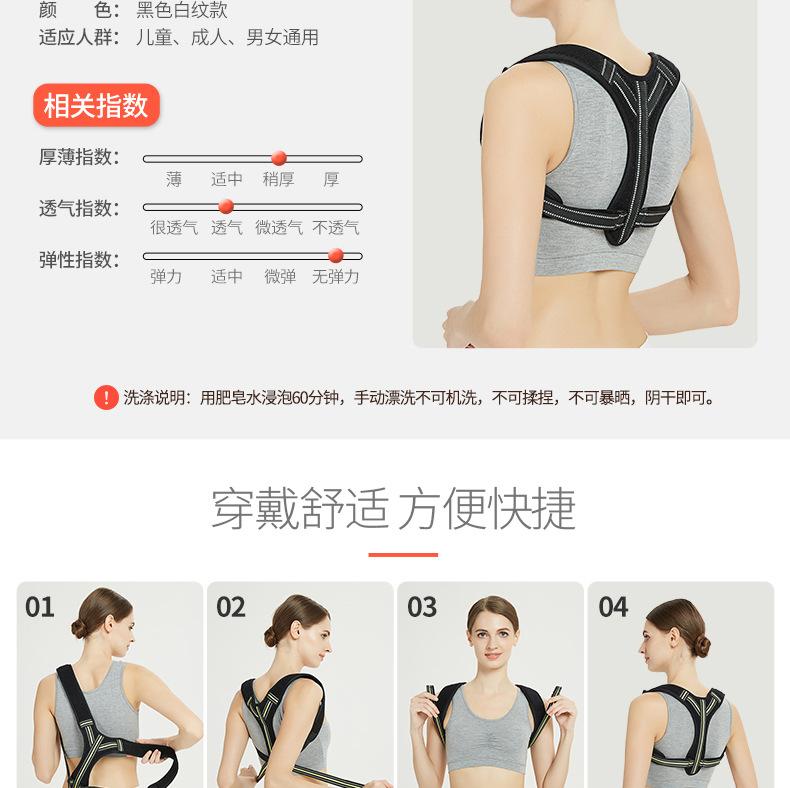 颜　色：黑色白纹款
适应人群：儿童、成人、男女通用

相关指数

厚薄指数：
薄　适中　稍厚　厚

透气指数：
很透气　透气　微透气　不透气

弹性指数：
弹力　适中　微弹　无弹力

! 洗涤说明：用肥皂水浸泡60分钟，手动漂洗不可机洗，不可揉捏，不可暴晒，阴干即可。

穿戴舒适 方便快捷

01

02

03

04