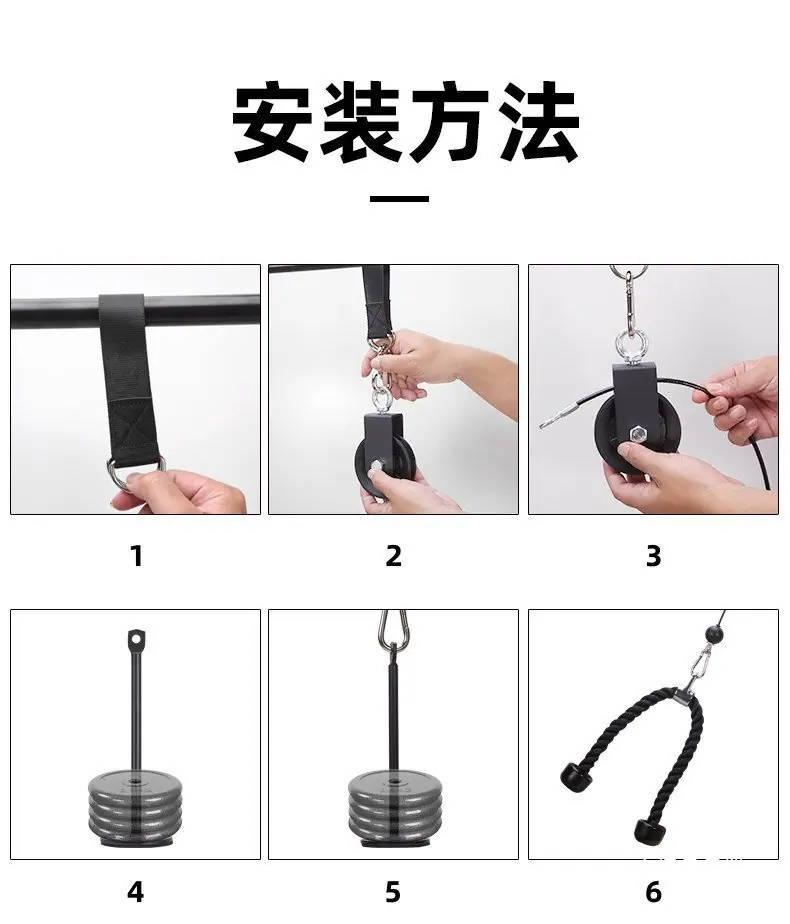 安装方法

1

2

3

4

5

6