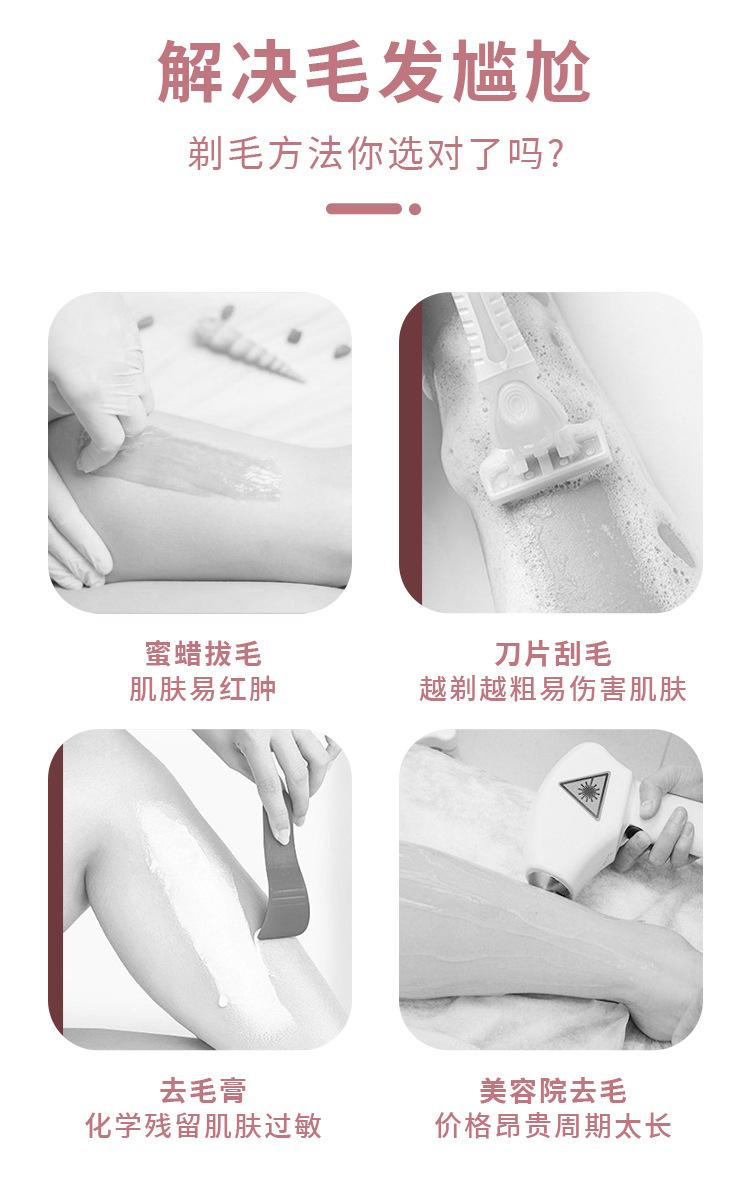 解决毛发尴尬

剃毛方法你选对了吗？

蜜蜡拔毛
肌肤易红肿

刀片刮毛
越剃越粗易伤害肌肤

去毛膏
化学残留肌肤过敏

美容院去毛
价格昂贵周期太长