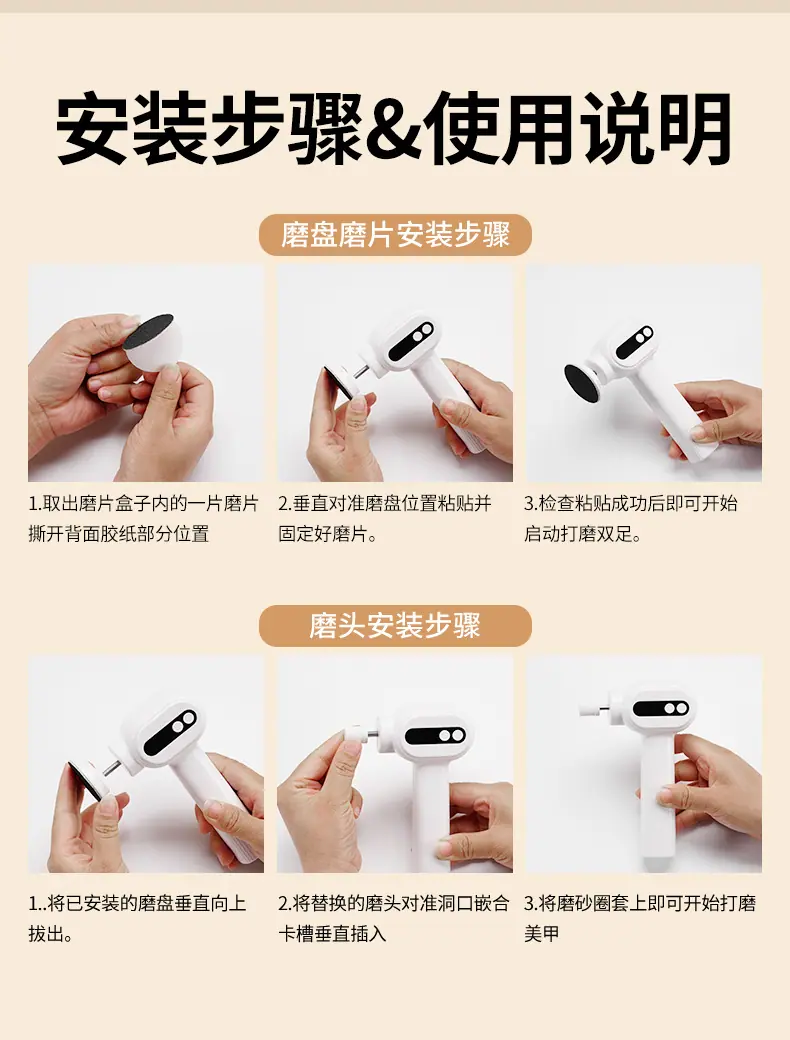 安装步骤&使用说明

磨盘磨片安装步骤

1.取出磨片盒子内的一片磨片撕开背面胶纸部分位置

2.垂直对准磨盘位置粘贴并固定好磨片。

3.检查粘贴成功后即可开始启动打磨双足。

磨头安装步骤

1..将已安装的磨盘垂直向上拔出。

2.将替换的磨头对准洞口嵌合卡槽垂直插入

3.将磨砂圈套上即可开始打磨美甲