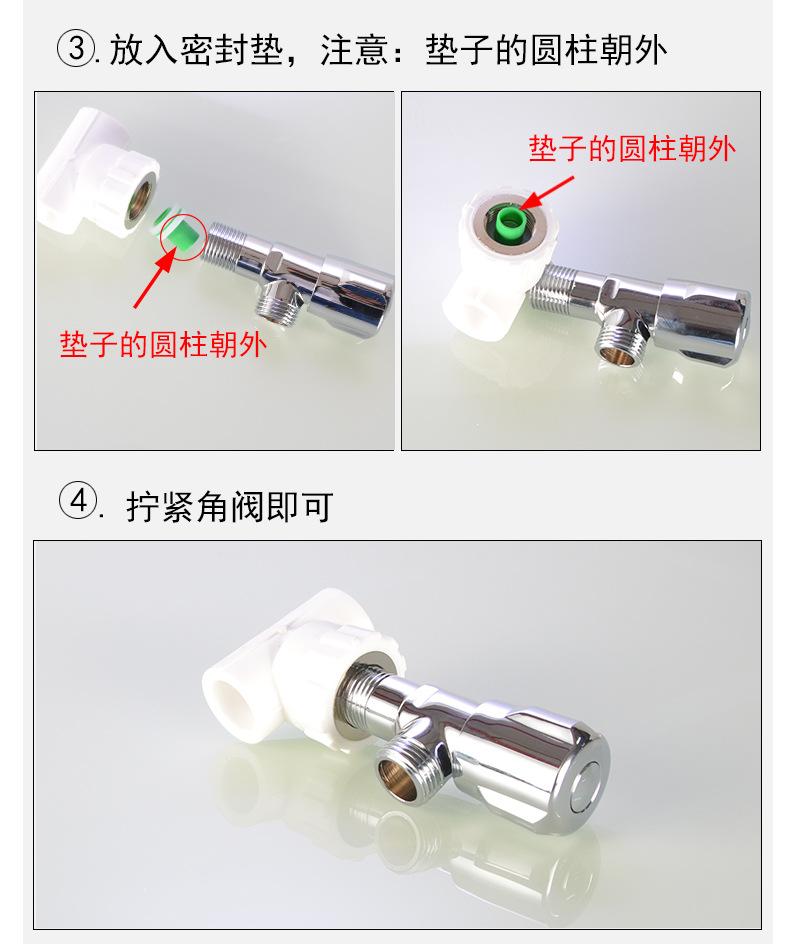 ③. 放入密封垫，注意：垫子的圆柱朝外

垫子的圆柱朝外

垫子的圆柱朝外

④. 拧紧角阀即可