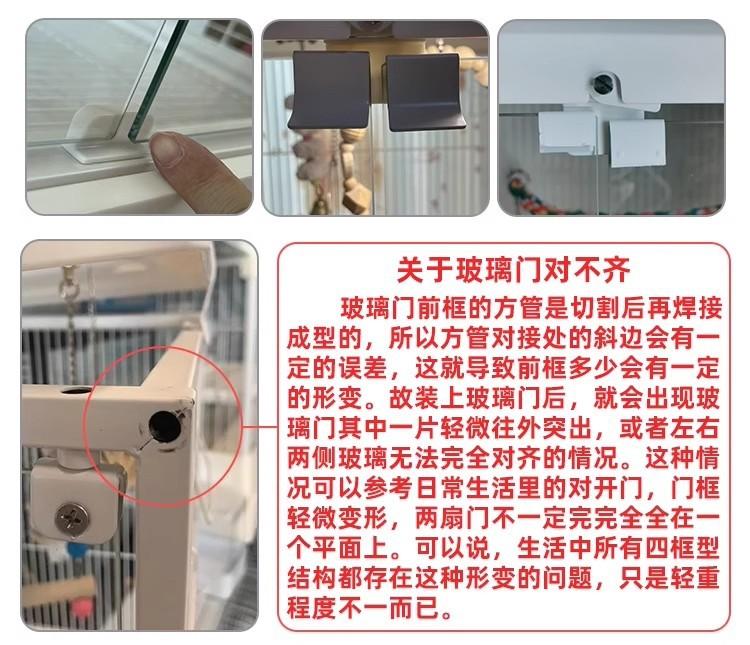 关于玻璃门对不齐

玻璃门前框的方管是切割后再焊接成型的，所以方管对接处的斜边会有一定的误差，这就导致前框多少会有一定的形变。故装上玻璃门后，就会出现玻璃门其中一片轻微往外突出，或者左右两侧玻璃无法完全对齐的情况。这种情况可以参考日常生活里的对开门，门框轻微变形，两扇门不一定完完全全在一个平面上。可以说，生活中所有四框型结构都存在这种形变的问题，只是轻重程度不一而已。