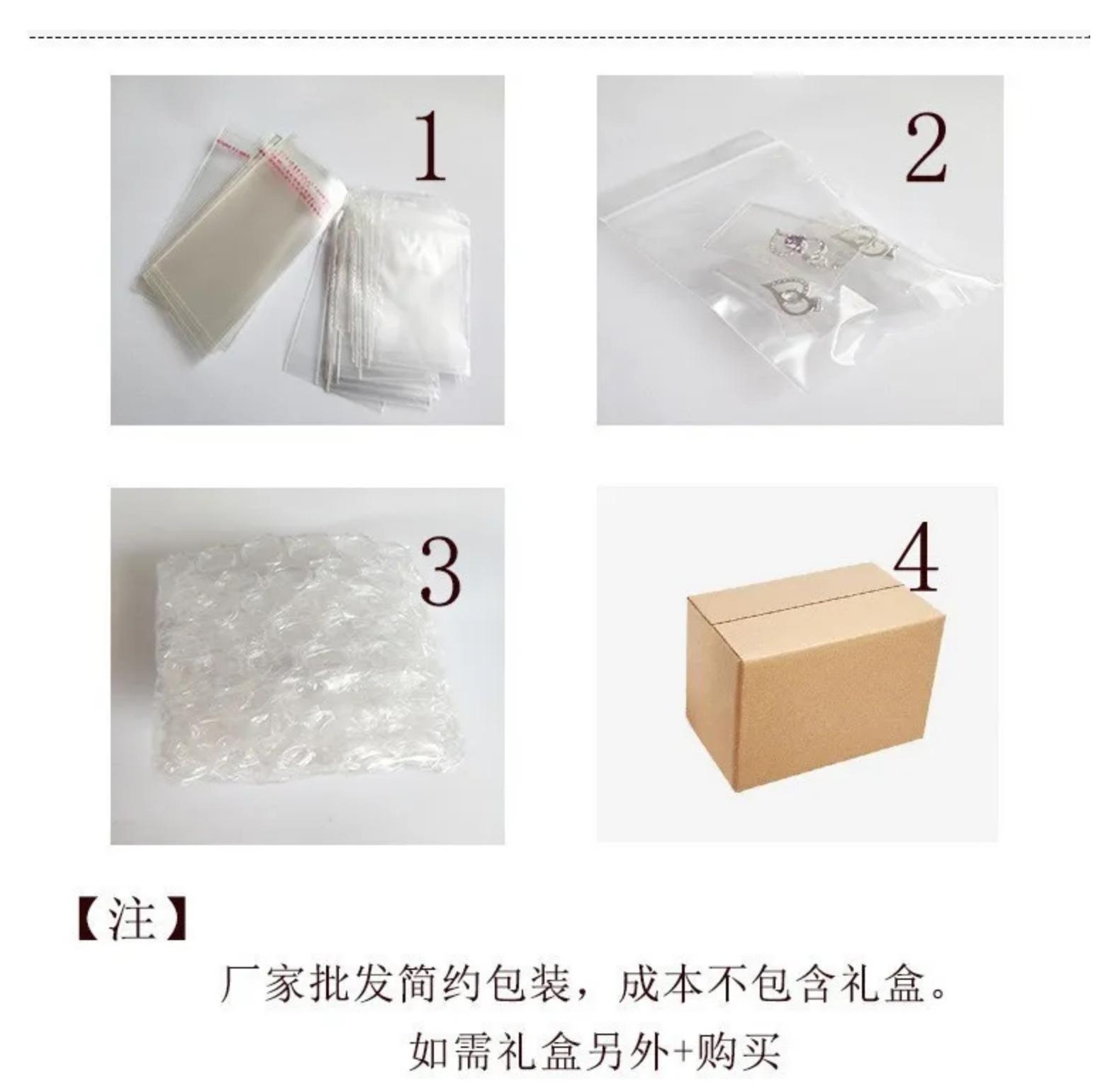 1

2

3

4

【注】

厂家批发简约包装，成本不包含礼盒。

如需礼盒另外+购买