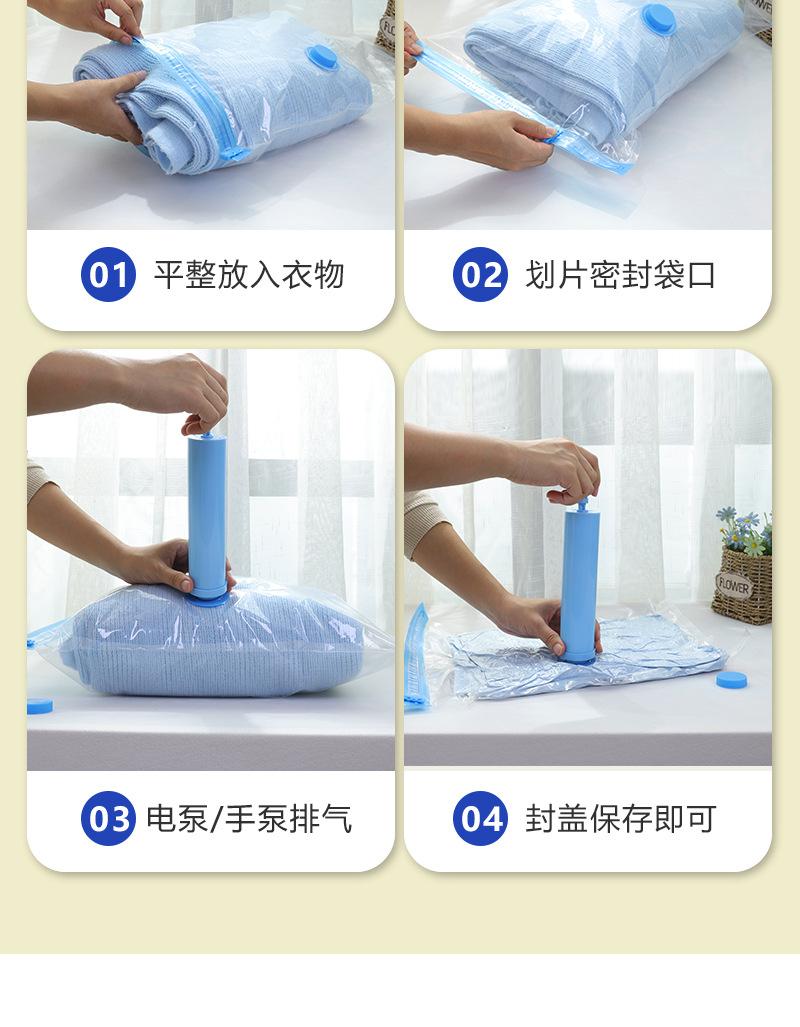 01 平整放入衣物

02 划片密封袋口

FLOWER

03 电泵/手泵排气

04 封盖保存即可