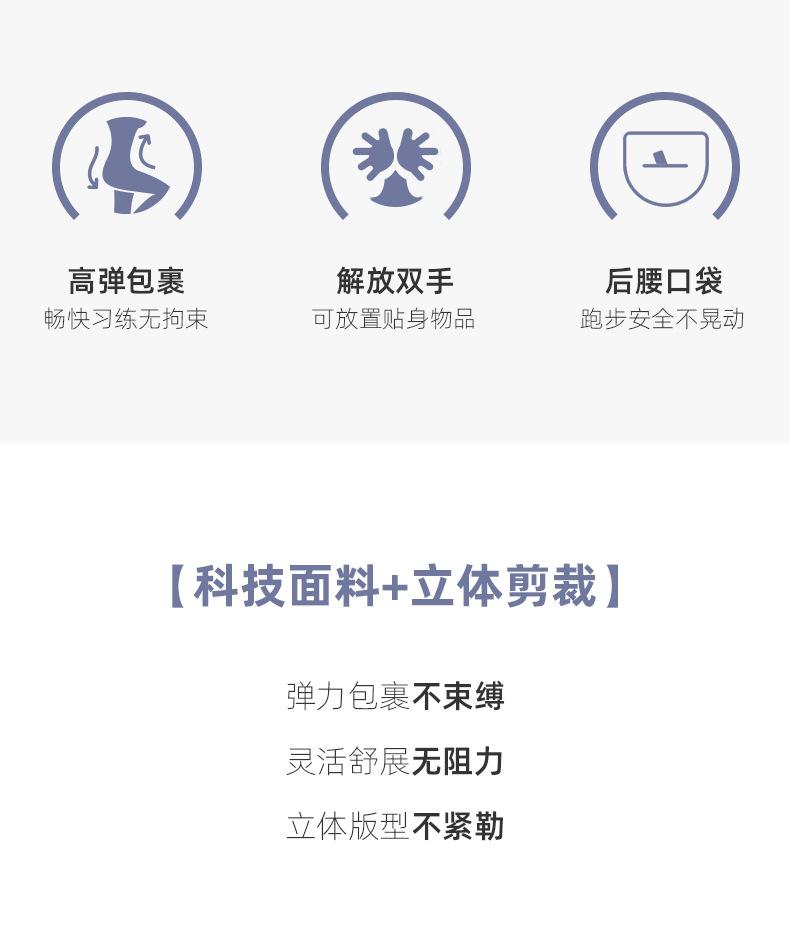 高弹包裹
畅快习练无拘束

解放双手
可放置贴身物品

后腰口袋
跑步安全不晃动

【科技面料+立体剪裁】

弹力包裹不束缚

灵活舒展无阻力

立体版型不紧勒