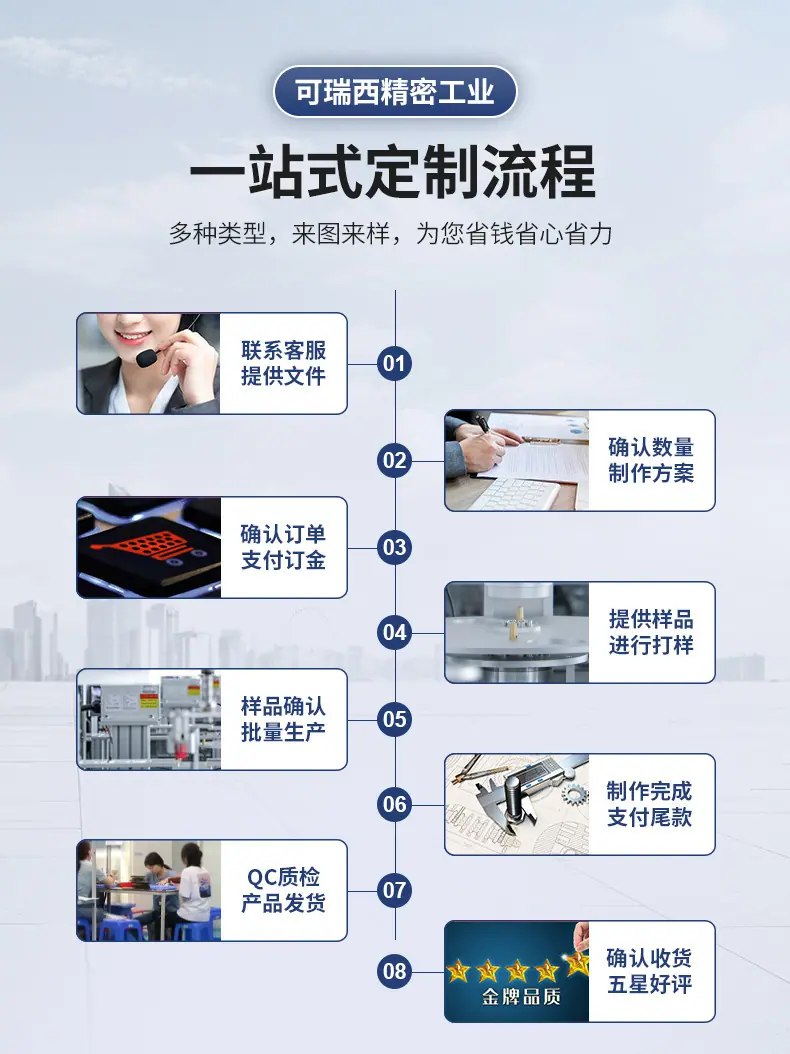 可瑞西精密工业

一站式定制流程

多种类型，来图来样，为您省钱省心省力

联系客服
提供文件

01

02

确认数量
制作方案

确认订单
支付订金

03

04

提供样品
进行打样

样品确认
批量生产

05

06

制作完成
支付尾款

QC质检
产品发货

07

08

金牌品质

确认收货
五星好评