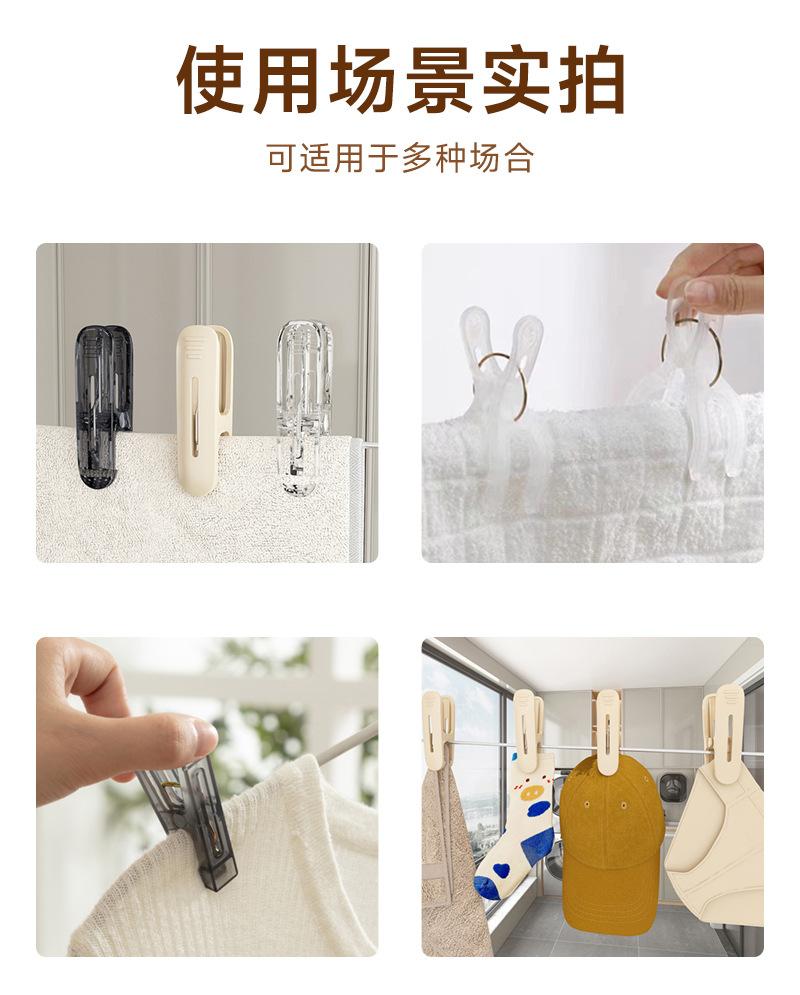 使用场景实拍

可适用于多种场合