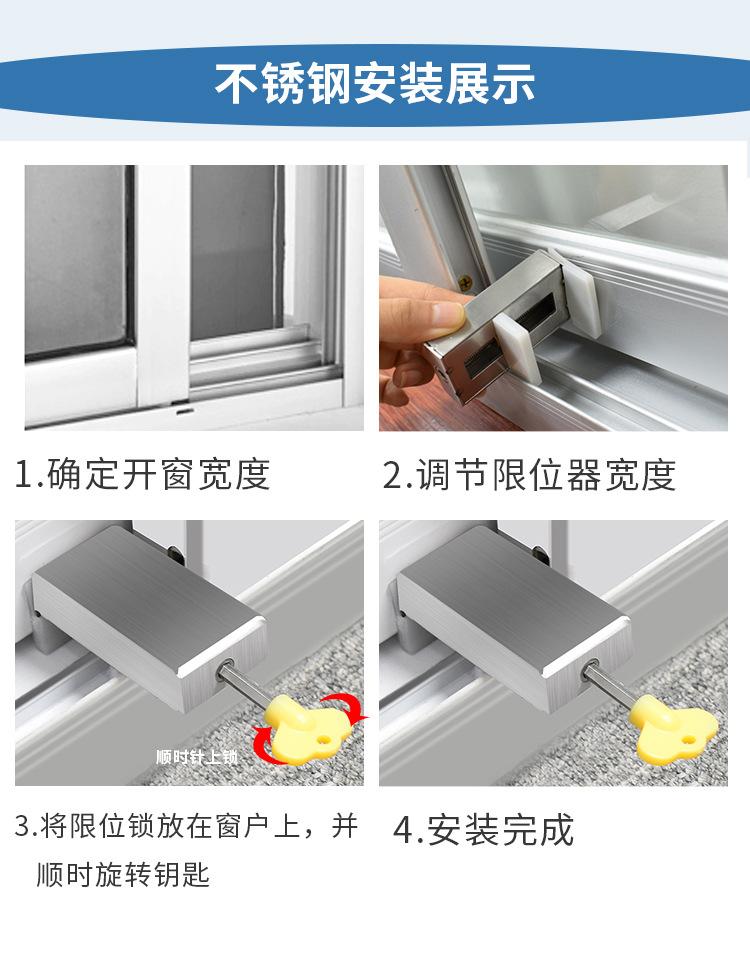 不锈钢安装展示

1.确定开窗宽度

2.调节限位器宽度

顺时针上锁

3.将限位锁放在窗户上，并顺时旋转钥匙

4.安装完成