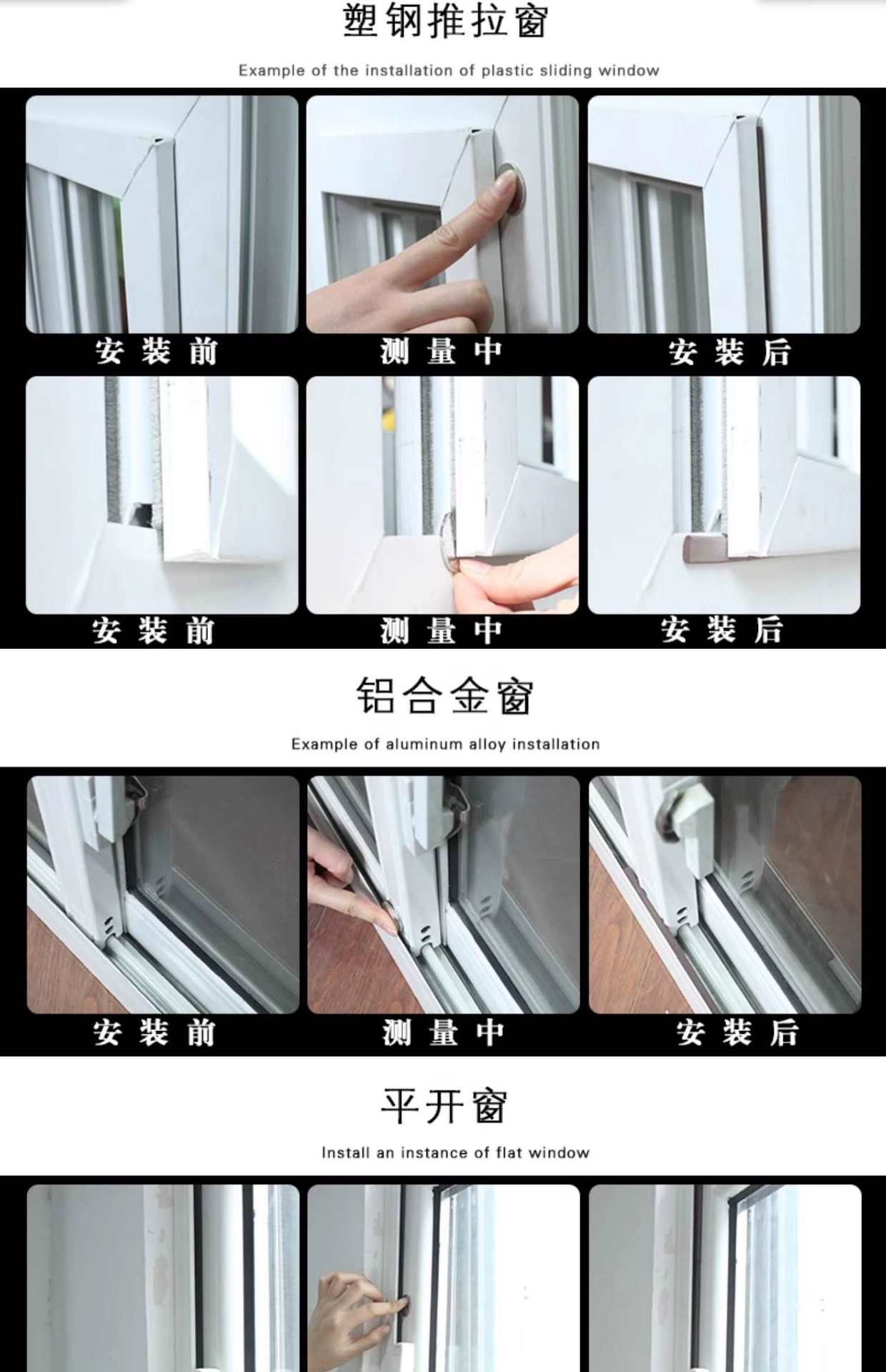 塑钢推拉窗

Example of the installation of plastic sliding window

安装前 测量中 安装后

安装前 测量中 安装后

铝合金窗

Example of aluminum alloy installation

安装前 测量中 安装后

平开窗

Install an instance of flat window