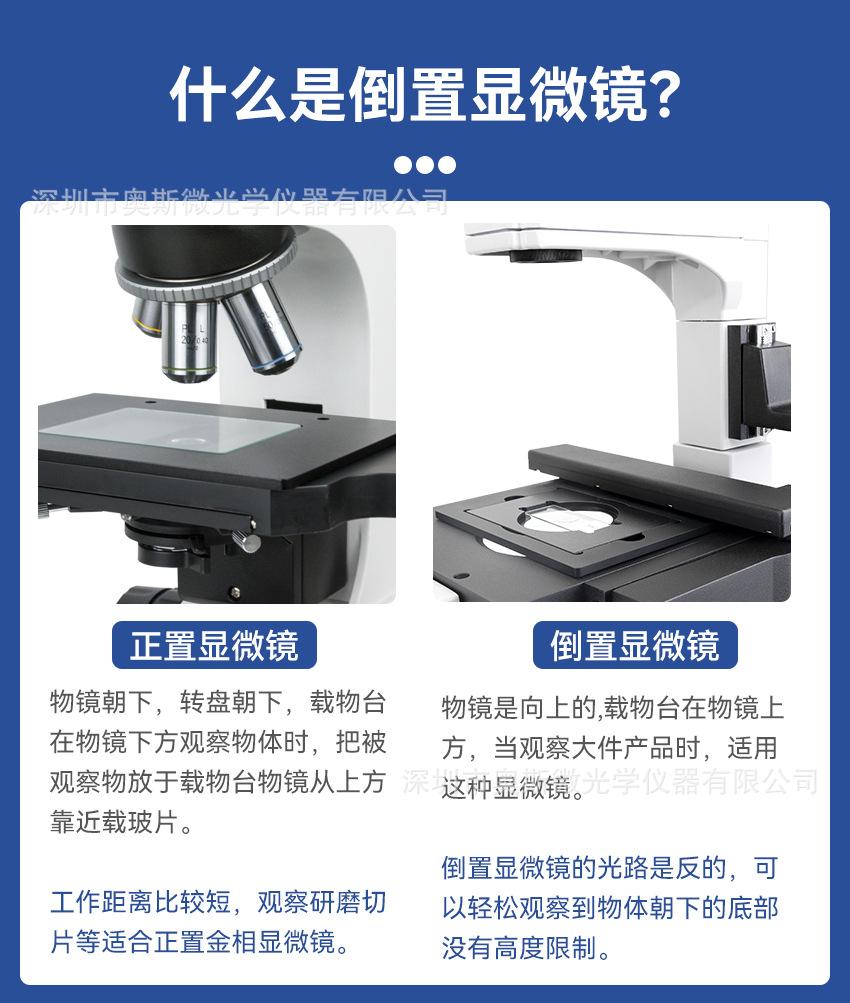 什么是倒置显微镜?

深圳市奥斯微光学仪器有限公司

正置显微镜

物镜朝下，转盘朝下，载物台在物镜下方观察物体时，把被观察物放于载物台物镜从上方靠近载玻片。

工作距离比较短，观察研磨切片等适合正置金相显微镜。

倒置显微镜

物镜是向上的,载物台在物镜上方，当观察大件产品时，适用这种显微镜。

深圳市奥斯微光学仪器有限公司

倒置显微镜的光路是反的，可以轻松观察到物体朝下的底部没有高度限制。