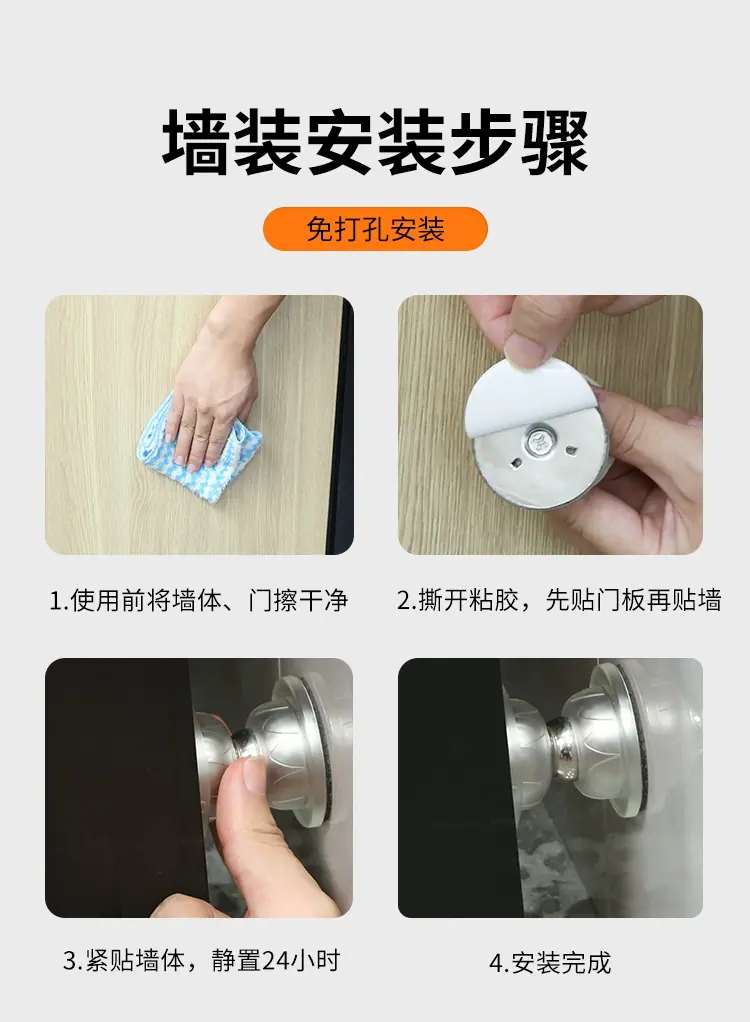 墙装安装步骤

免打孔安装

1.使用前将墙体、门擦干净

2.撕开粘胶，先贴门板再贴墙

3.紧贴墙体，静置24小时

4.安装完成