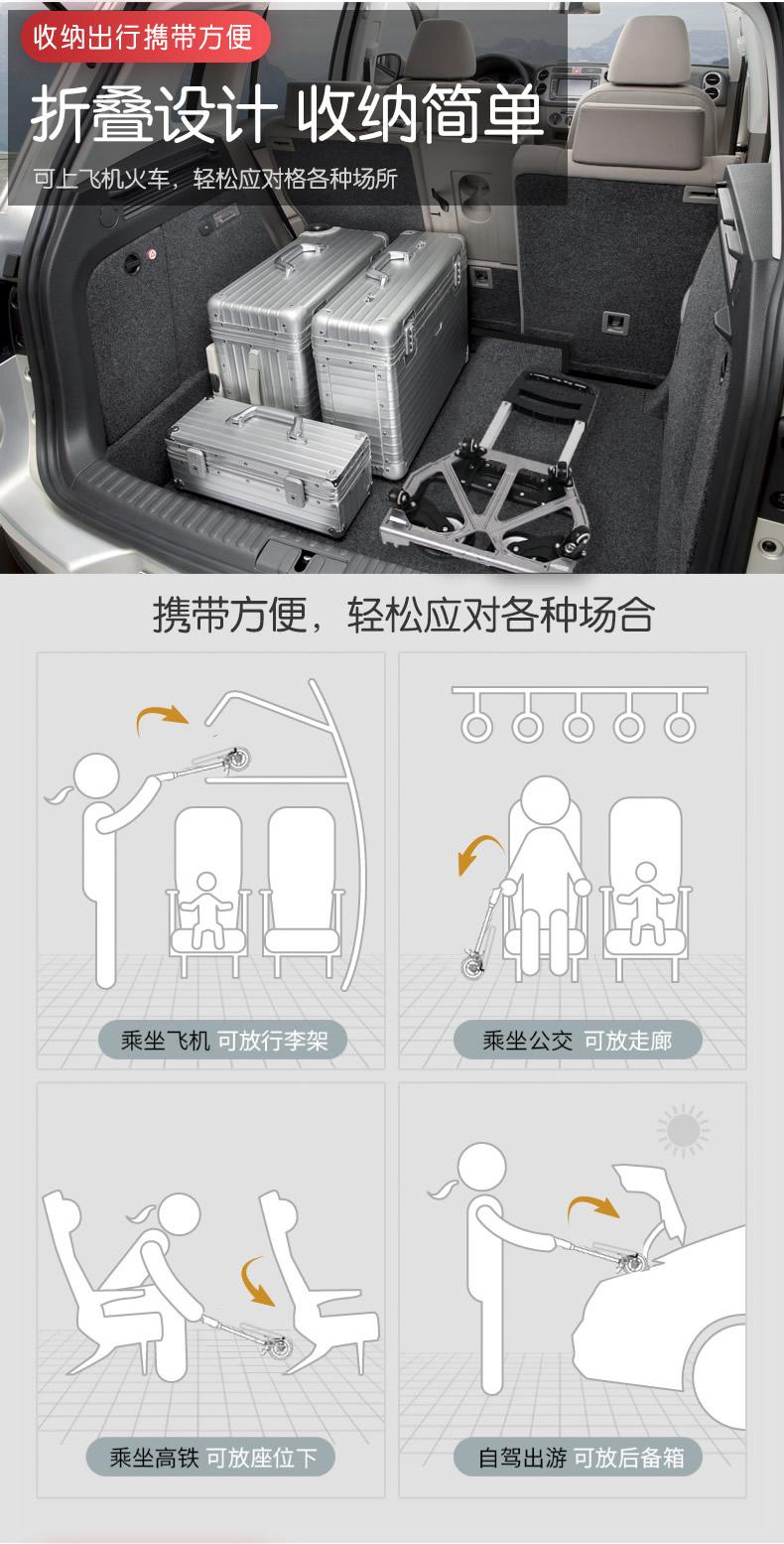 收纳出行携带方便

折叠设计 收纳简单

可上飞机火车，轻松应对格各种场所

携带方便，轻松应对各种场合

乘坐飞机 可放行李架

乘坐公交 可放走廊

乘坐高铁 可放座位下

自驾出游 可放后备箱