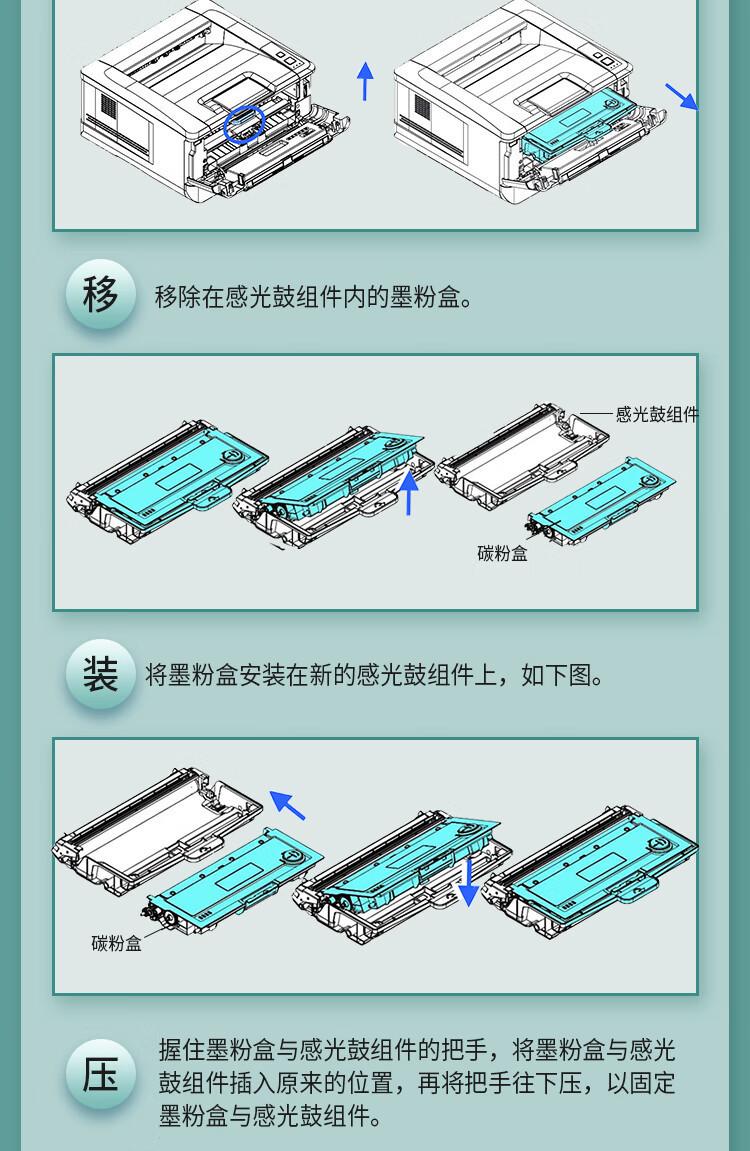 移 移除在感光鼓组件内的墨粉盒。

感光鼓组件

碳粉盒

装 将墨粉盒安装在新的感光鼓组件上，如下图。

碳粉盒

压 握住墨粉盒与感光鼓组件的把手，将墨粉盒与感光鼓组件插入原来的位置，再将把手往下压，以固定墨粉盒与感光鼓组件。