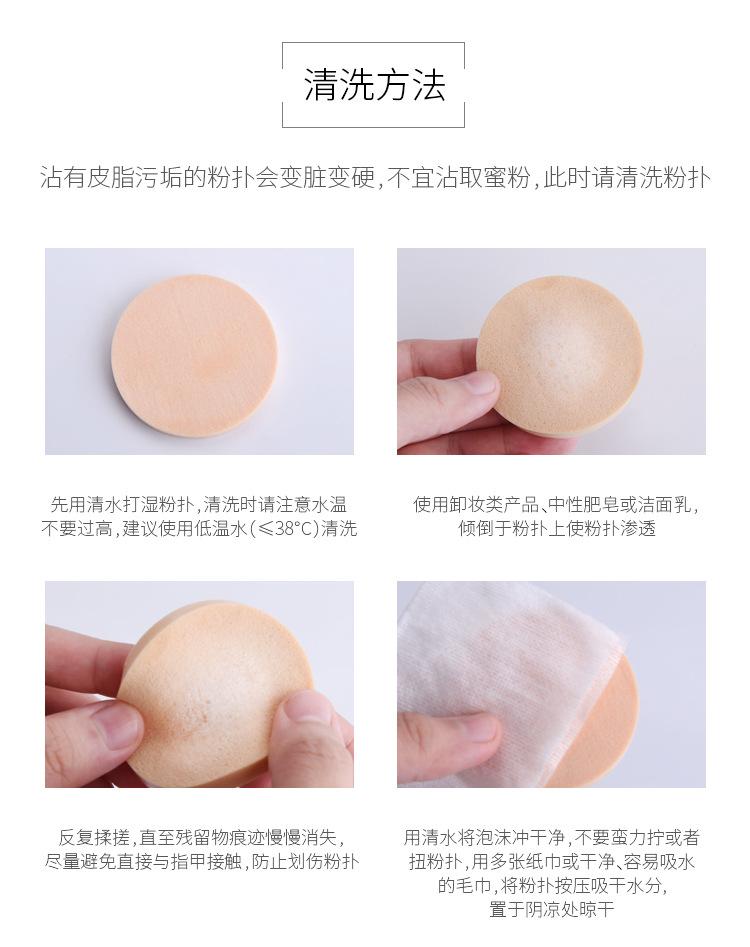 清洗方法

沾有皮脂污垢的粉扑会变脏变硬，不宜沾取蜜粉，此时请清洗粉扑

先用清水打湿粉扑，清洗时请注意水温不要过高，建议使用低温水（≤38°C）清洗

使用卸妆类产品、中性肥皂或洁面乳，倾倒于粉扑上使粉扑渗透

反复揉搓，直至残留物痕迹慢慢消失，尽量避免直接与指甲接触，防止划伤粉扑

用清水将泡沫冲干净，不要蛮力拧或者扭粉扑，用多张纸巾或干净、容易吸水的毛巾，将粉扑按压吸干水分，置于阴凉处晾干