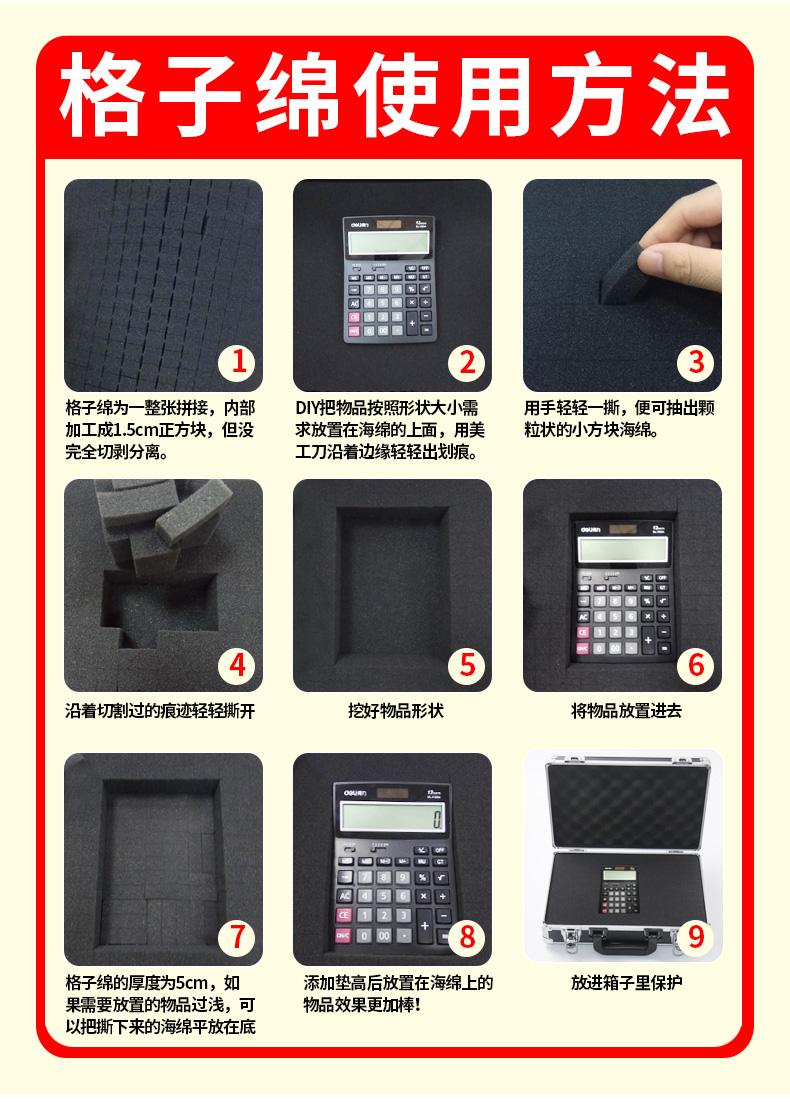 格子绵使用方法

1
格子绵为一整张拼接，内部加工成1.5cm正方块，但没完全切剥分离。

2
DIY把物品按照形状大小需求放置在海绵的上面，用美工刀沿着边缘轻轻出划痕。

3
用手轻轻一撕，便可抽出颗粒状的小方块海绵。

4
沿着切割过的痕迹轻轻撕开

5
挖好物品形状

6
将物品放置进去

7
格子绵的厚度为5cm，如果需要放置的物品过浅，可以把撕下来的海绵平放在底

8
添加垫高后放置在海绵上的物品效果更加棒!

9
放进箱子里保护