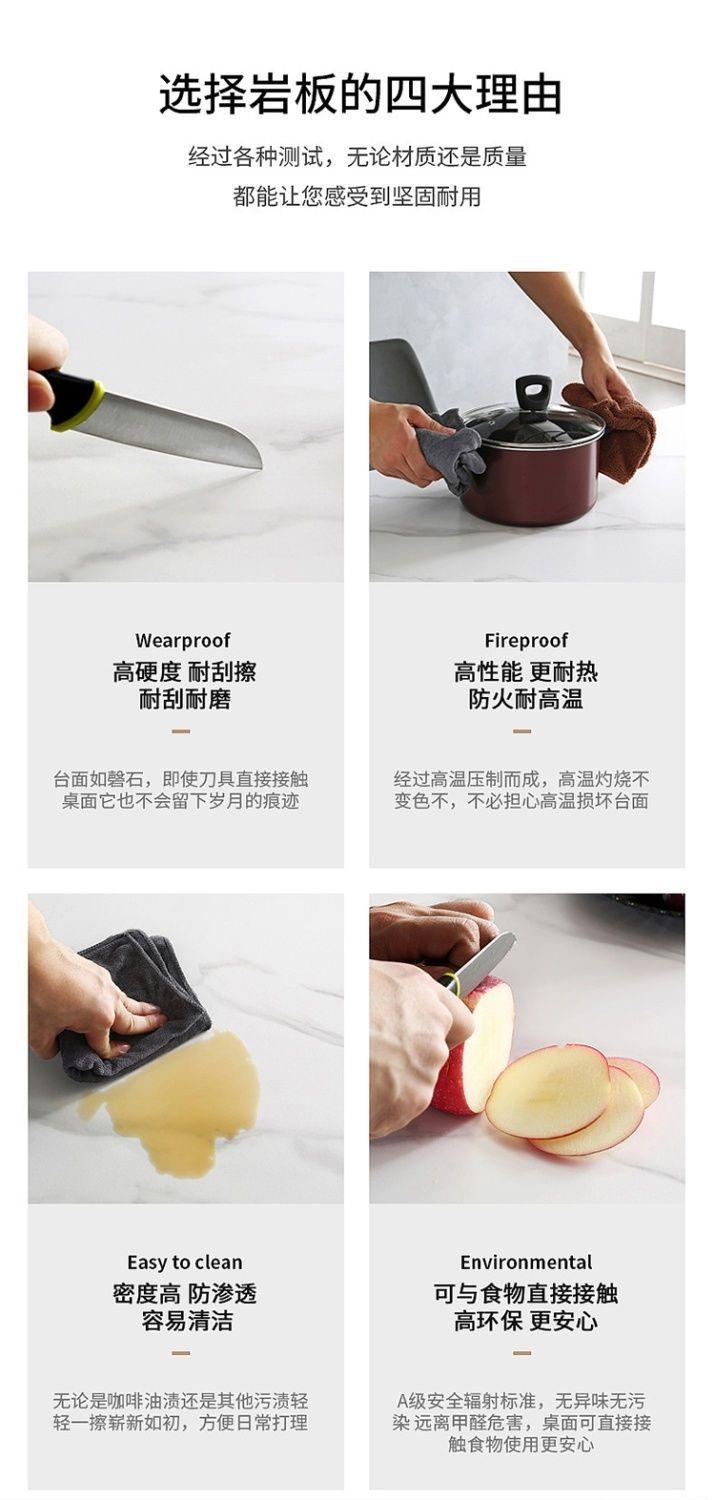 选择岩板的四大理由

经过各种测试，无论材质还是质量
都能让您感受到坚固耐用

Wearproof
高硬度 耐刮擦
耐刮耐磨

台面如磐石，即使刀具直接接触桌面它也不会留下岁月的痕迹

Fireproof
高性能 更耐热
防火耐高温

经过高温压制而成，高温灼烧不变色不，不必担心高温损坏台面

Easy to clean
密度高 防渗透
容易清洁

无论是咖啡油渍还是其他污渍轻轻一擦崭新如初，方便日常打理

Environmental
可与食物直接接触
高环保 更安心

A级安全辐射标准，无异味无污染 远离甲醛危害，桌面可直接接触食物使用更安心