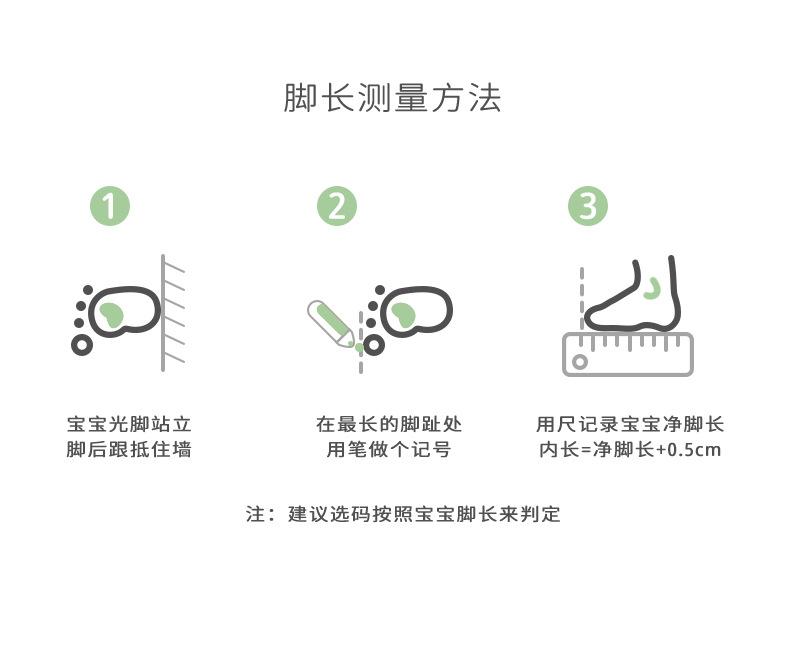 脚长测量方法

1

宝宝光脚站立
脚后跟抵住墙

2

在最长的脚趾处
用笔做个记号

3

用尺记录宝宝净脚长
内长=净脚长+0.5cm

注：建议选码按照宝宝脚长来判定