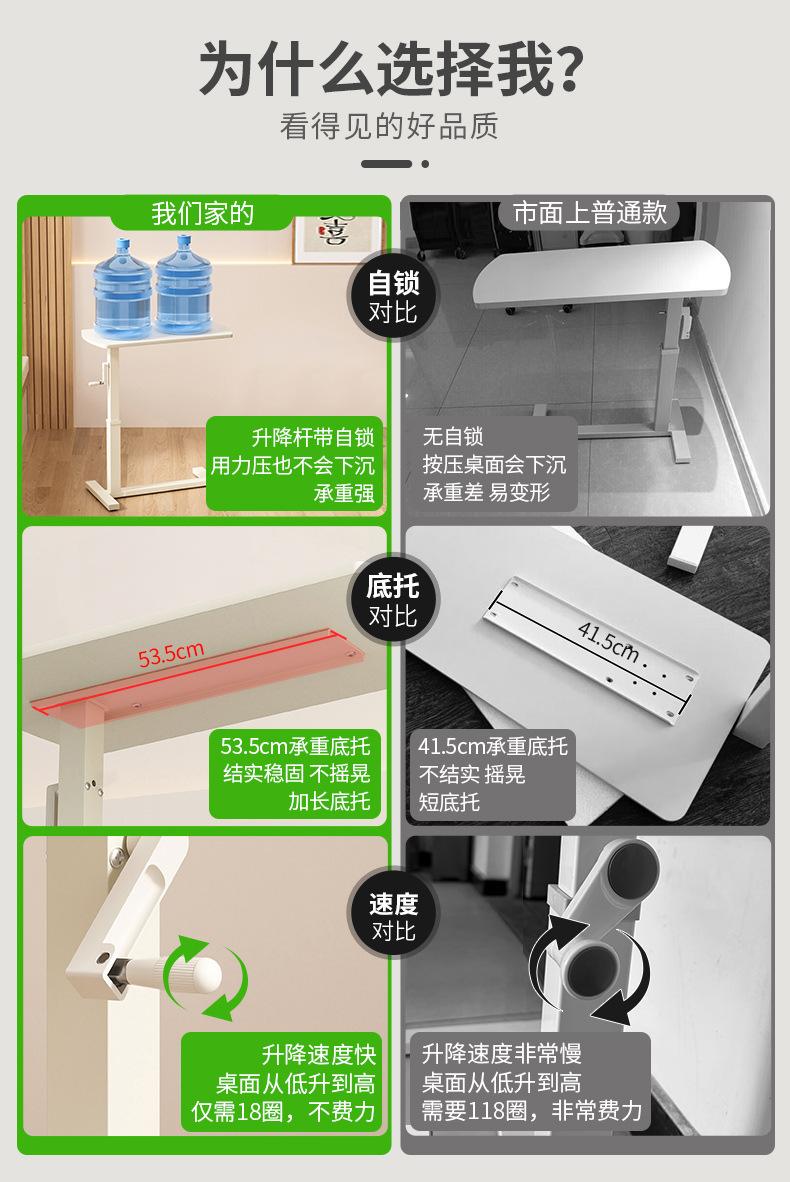 为什么选择我?
看得见的好品质

我们家的

市面上普通款

自锁
对比

升降杆带自锁
用力压也不会下沉
承重强

无自锁
按压桌面会下沉
承重差 易变形

底托
对比

53.5cm

41.5cm

53.5cm承重底托
结实稳固 不摇晃
加长底托

41.5cm承重底托
不结实 摇晃
短底托

速度
对比

升降速度快
桌面从低升到高
仅需18圈，不费力

升降速度非常慢
桌面从低升到高
需要118圈，非常费力