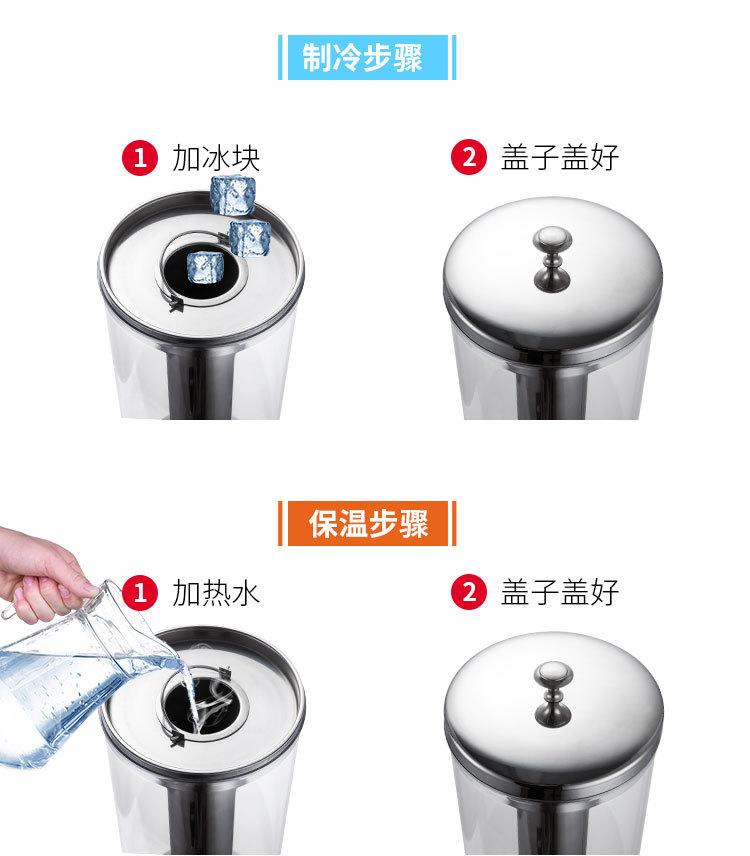 制冷步骤

1 加冰块

2 盖子盖好

保温步骤

1 加热水

2 盖子盖好